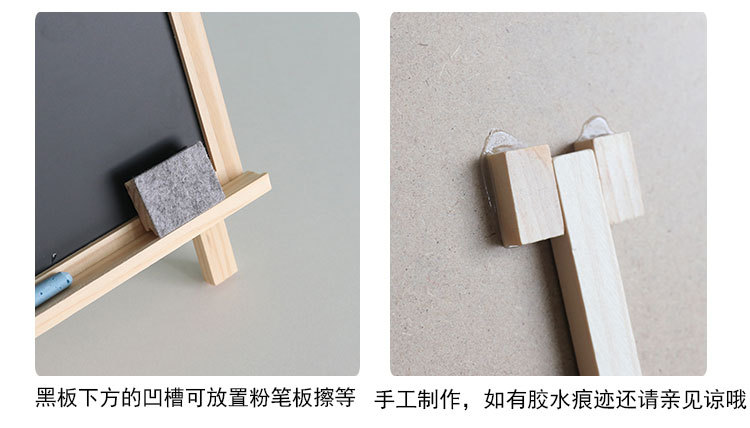 黑板下方的凹槽可放置粉笔板擦等

手工制作，如有胶水痕迹还请亲见谅哦