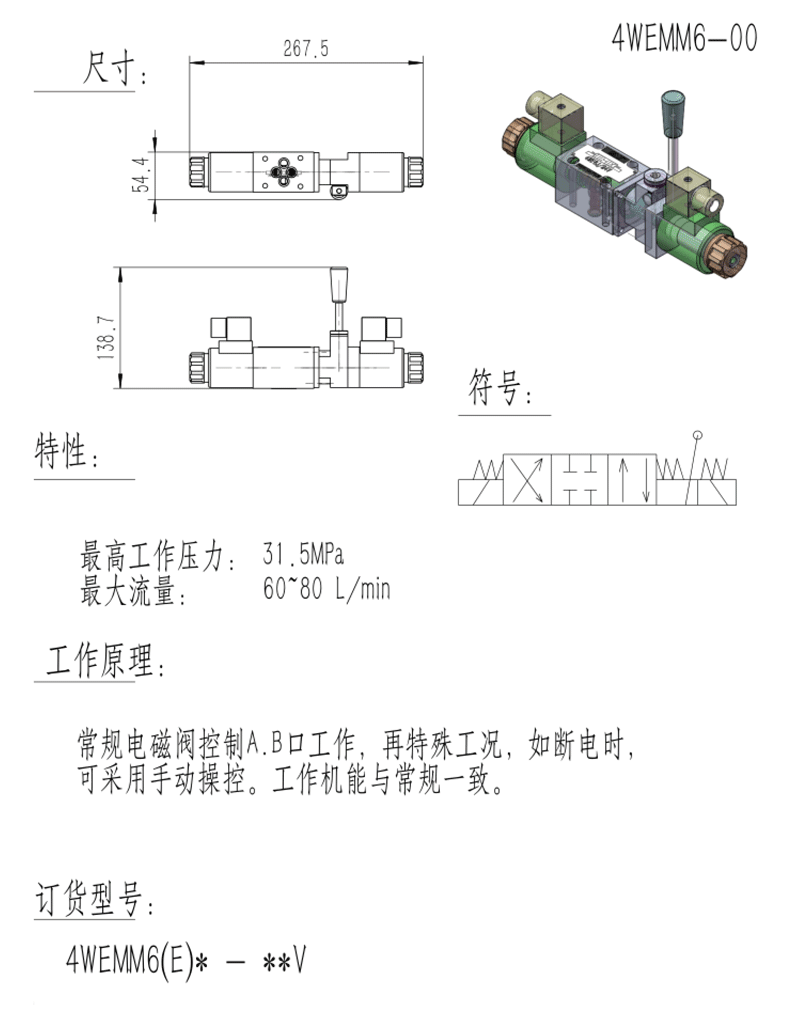 4WEMM6-00

尺寸:

267.5

54.4

138.7

符号:

特性:

最高工作压力: 31.5MPa
最大流量: 60~80 L/min

工作原理:

常规电磁阀控制A.B口工作，再特殊工况，如断电时，可采用手动操控。工作机能与常规一致。

订货型号:

4WEMM6(E)* - **V