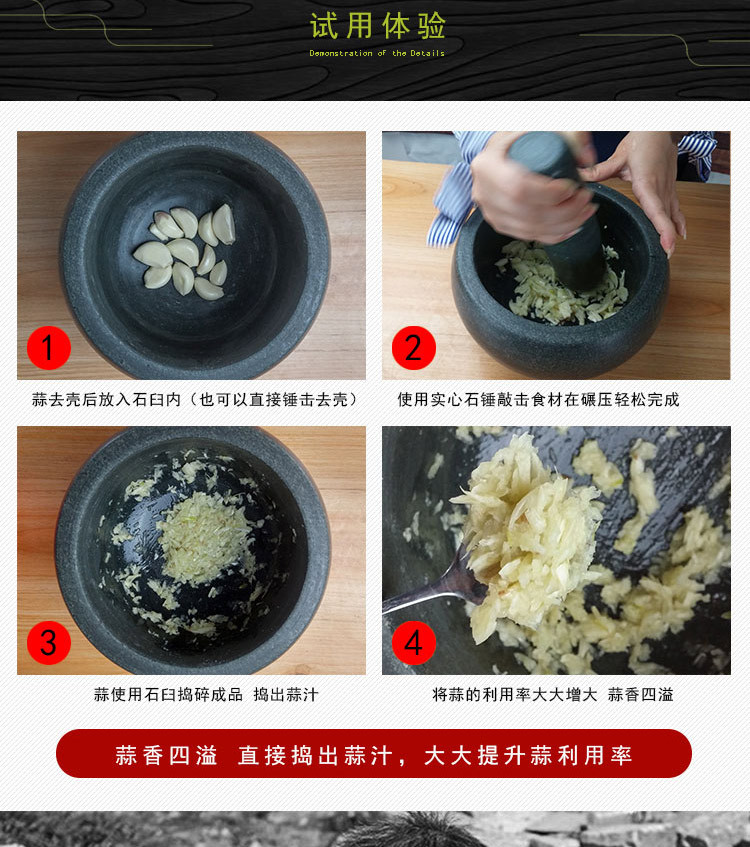 试用体验

Demonstration of the Details

1

蒜去壳后放入石臼内（也可以直接锤击去壳）

2

使用实心石锤敲击食材在碾压轻松完成

3

蒜使用石臼捣碎成品 捣出蒜汁

4

将蒜的利用率大大增大 蒜香四溢

蒜香四溢 直接捣出蒜汁，大大提升蒜利用率