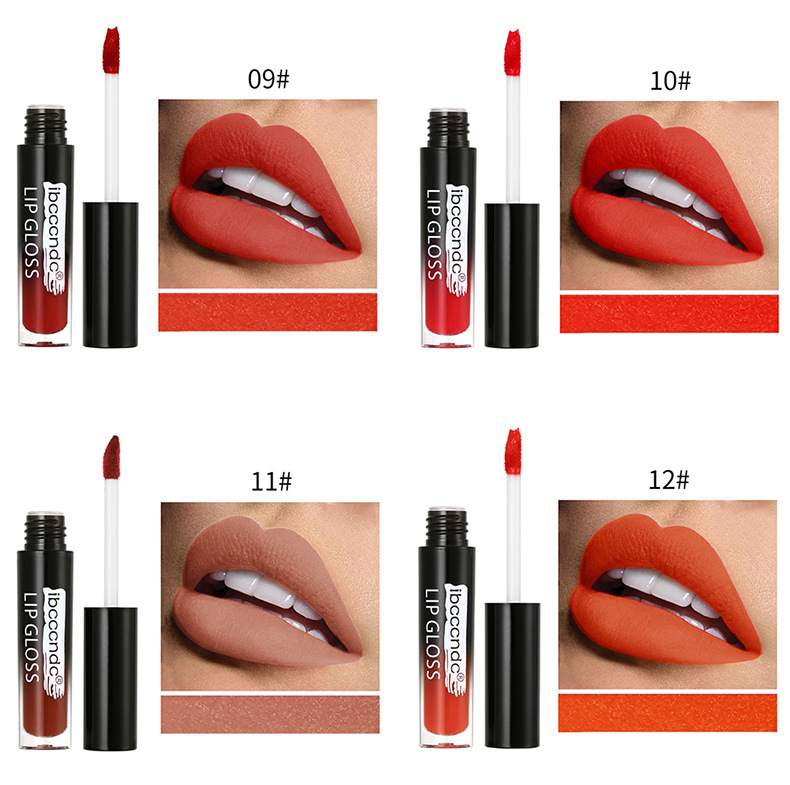 ibccndc®
LIP GLOSS

09#

ibccndc®
LIP GLOSS

10#

ibccndc®
LIP GLOSS

11#

ibccndc®
LIP GLOSS

12#