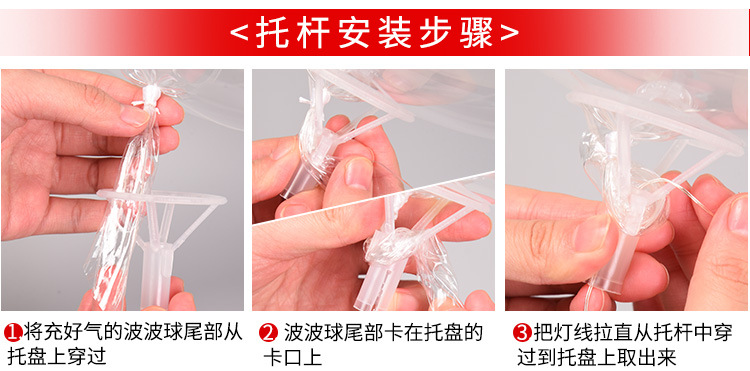 <托杆安装步骤>

1 将充好气的波波球尾部从托盘上穿过

2 波波球尾部卡在托盘的卡口上

3 把灯线拉直从托杆中穿过到托盘上取出来