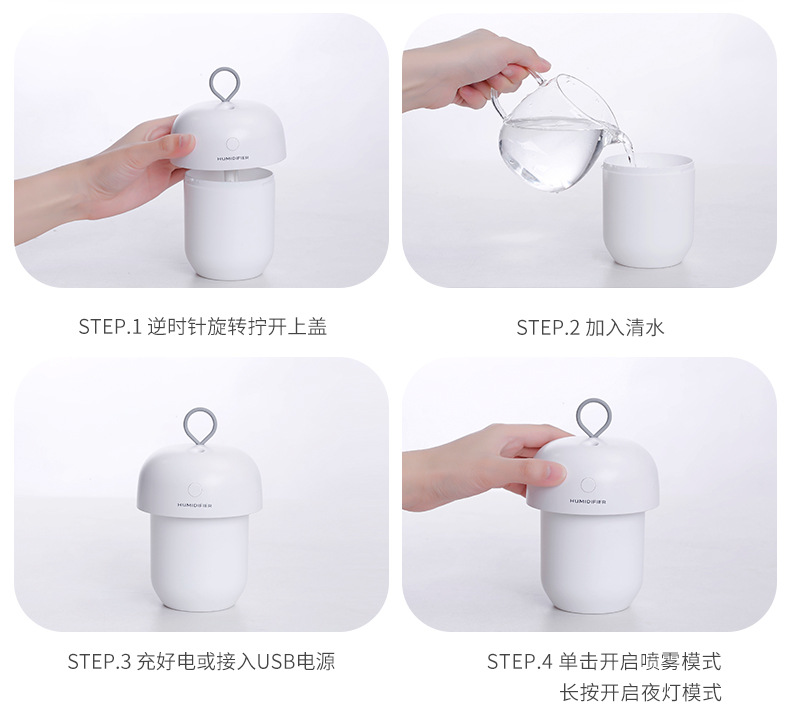 HUMIDIFIER

STEP.1 逆时针旋转拧开上盖

STEP.2 加入清水

HUMIDIFIER

STEP.3 充好电或接入USB电源

HUMIDIFIER

STEP.4 单击开启喷雾模式
长按开启夜灯模式