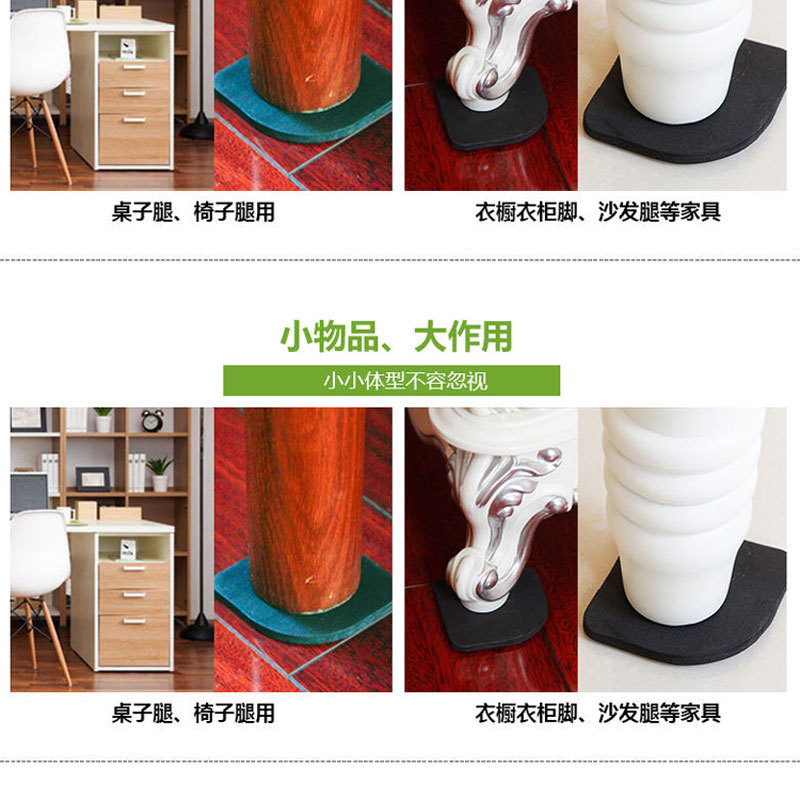 桌子腿、椅子腿用

衣橱衣柜脚、沙发腿等家具

小物品、大作用

小小体型不容忽视

桌子腿、椅子腿用

衣橱衣柜脚、沙发腿等家具