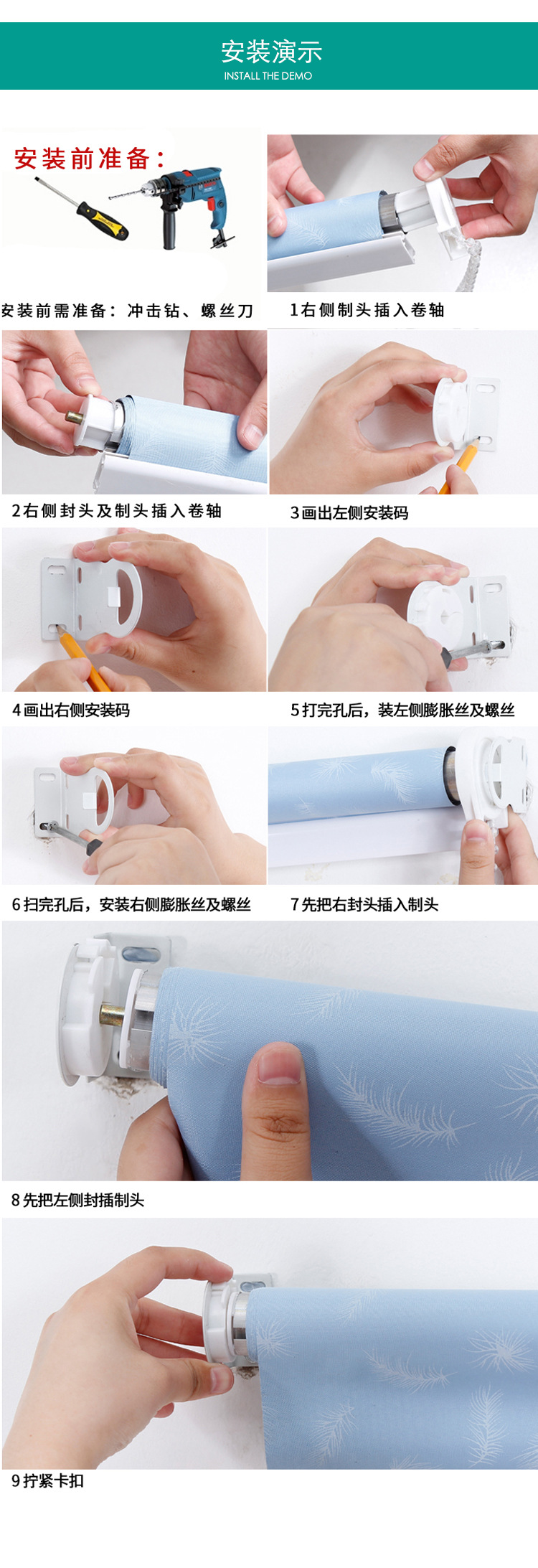 安装演示
INSTALL THE DEMO

安装前准备：

安装前需准备：冲击钻、螺丝刀

1右侧制头插入卷轴

2右侧封头及制头插入卷轴

3画出左侧安装码

4画出右侧安装码

5打完孔后，装左侧膨胀丝及螺丝

6扫完孔后，安装右侧膨胀丝及螺丝

7先把右封头插入制头

8先把左侧封插制头

9拧紧卡扣