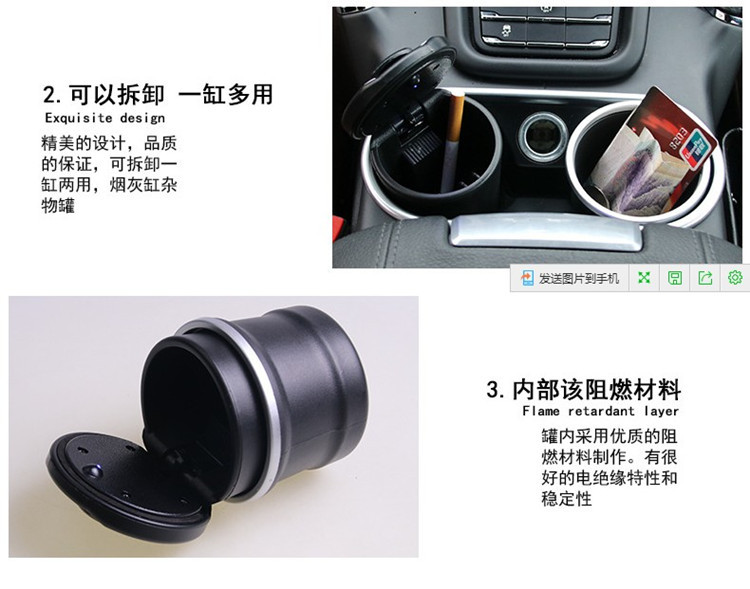 2. 可以拆卸 一缸多用
Exquisite design
精美的设计，品质的保证，可拆卸一缸两用，烟灰缸杂物罐

发送图片到手机

3. 内部该阻燃材料
Flame retardant layer
罐内采用优质的阻燃材料制作。有很好的电绝缘特性和稳定性