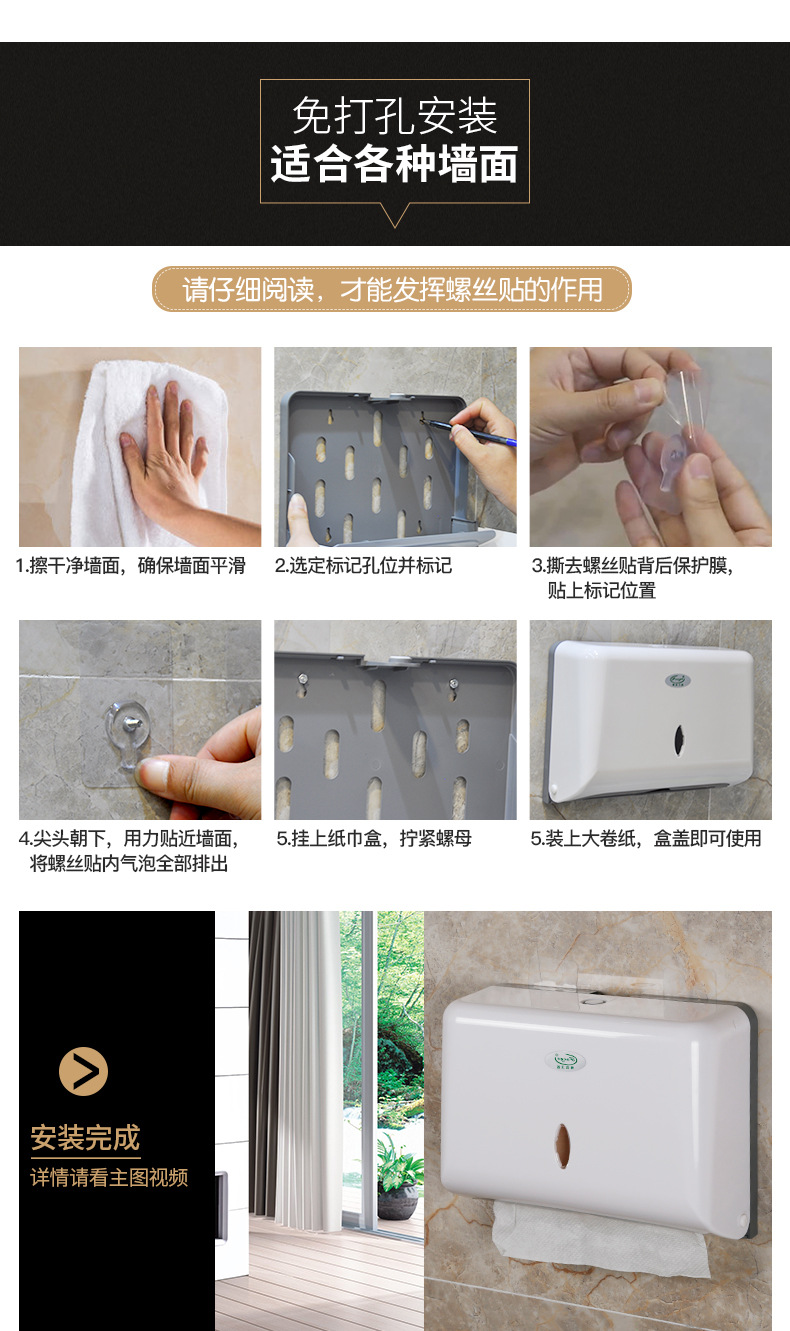 免打孔安装
适合各种墙面

请仔细阅读，才能发挥螺丝贴的作用

1.擦干净墙面，确保墙面平滑

2.选定标记孔位并标记

3.撕去螺丝贴背后保护膜，贴上标记位置

4.尖头朝下，用力贴近墙面，将螺丝贴内气泡全部排出

5.挂上纸巾盒，拧紧螺母

5.装上大卷纸，盒盖即可使用

安装完成
详情请看主图视频