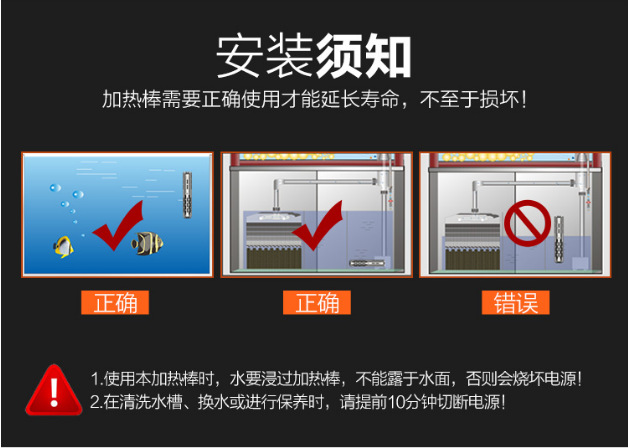 安装须知

加热棒需要正确使用才能延长寿命，不至于损坏！

正确

正确

错误

1.使用本加热棒时，水要浸过加热棒，不能露于水面，否则会烧坏电源！
2.在清洗水槽、换水或进行保养时，请提前10分钟切断电源！