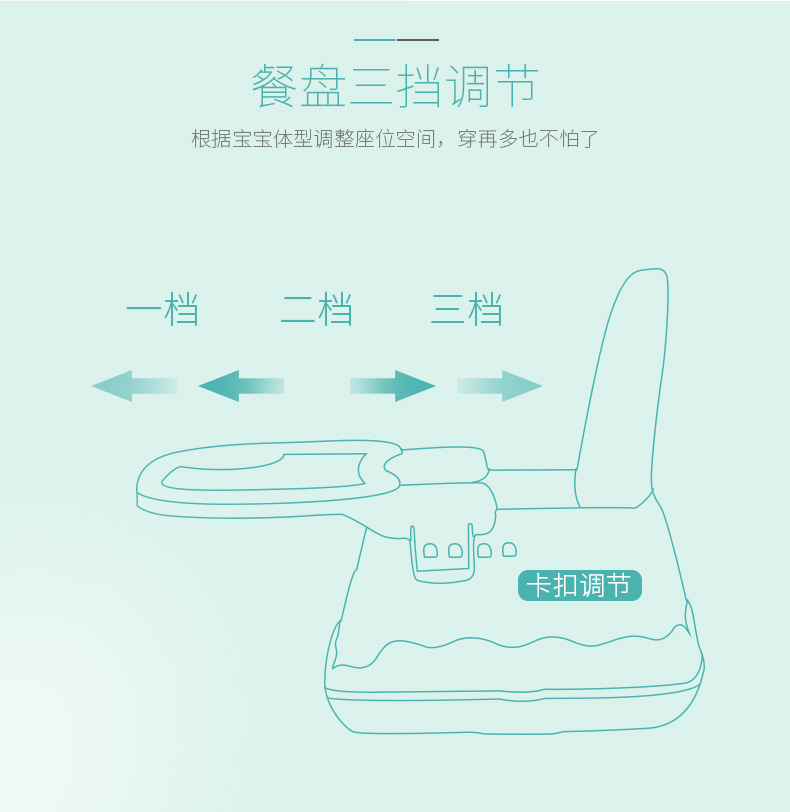 餐盘三挡调节

根据宝宝体型调整座位空间，穿再多也不怕了

一档 二档 三档

卡扣调节