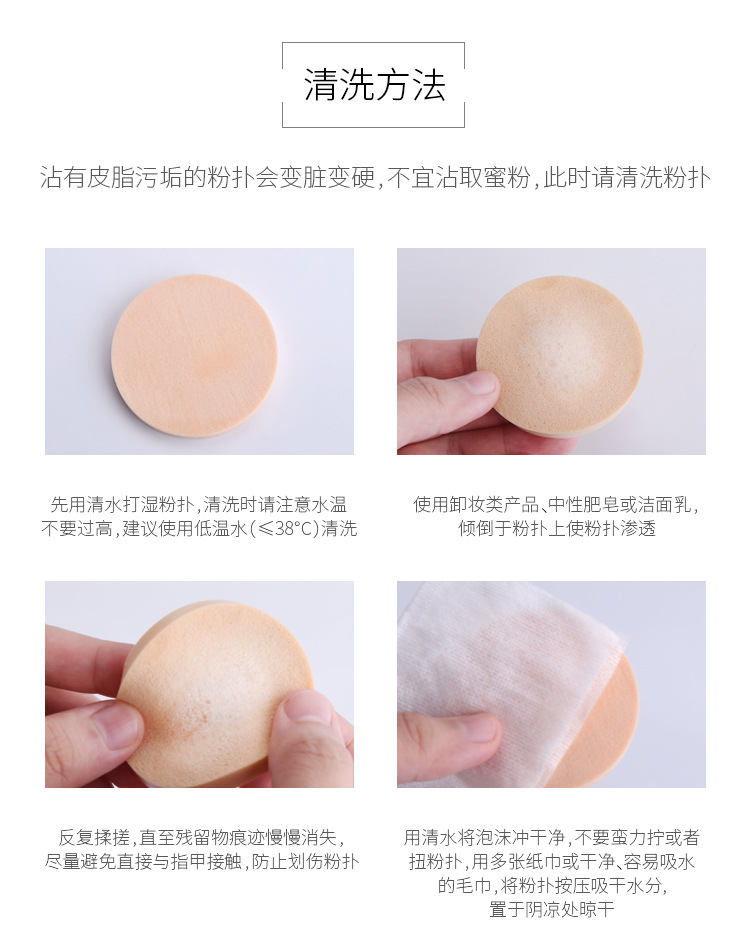 清洗方法

沾有皮脂污垢的粉扑会变脏变硬，不宜沾取蜜粉，此时请清洗粉扑

先用清水打湿粉扑，清洗时请注意水温不要过高，建议使用低温水（≤38°C）清洗

使用卸妆类产品、中性肥皂或洁面乳，倾倒于粉扑上使粉扑渗透

反复揉搓，直至残留物痕迹慢慢消失，尽量避免直接与指甲接触，防止划伤粉扑

用清水将泡沫冲干净，不要蛮力拧或者扭粉扑，用多张纸巾或干净、容易吸水的毛巾，将粉扑按压吸干水分，置于阴凉处晾干