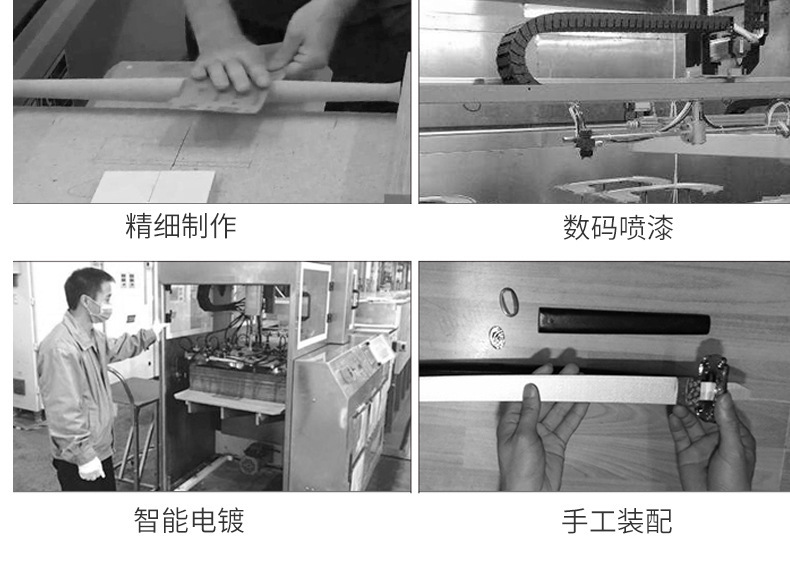 精细制作

数码喷漆

智能电镀

手工装配