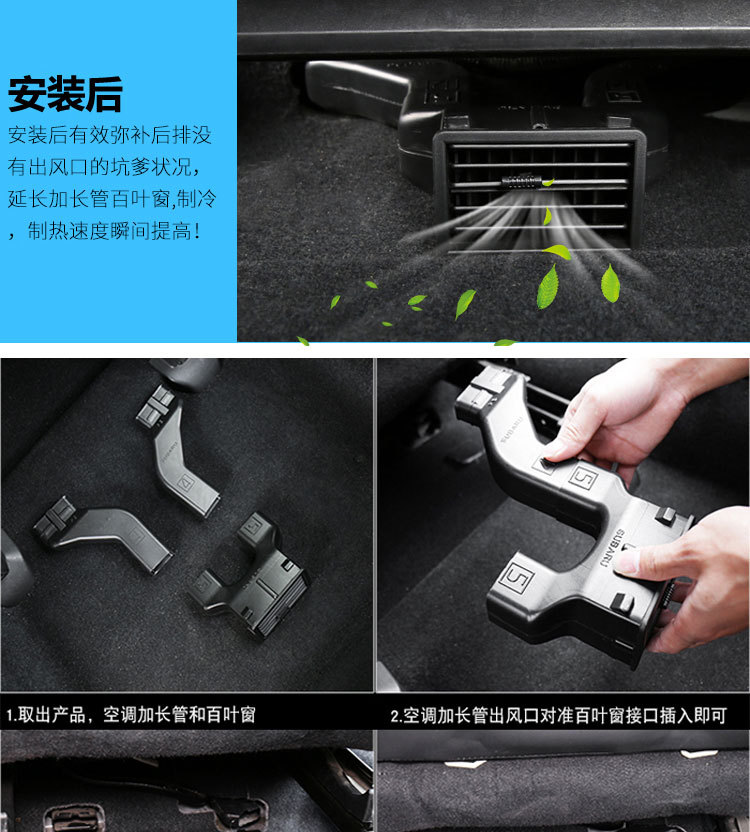 安装后

安装后有效弥补后排没有出风口的坑爹状况，延长加长管百叶窗,制冷，制热速度瞬间提高！

SUBARU

5

SUBARU

5

1.取出产品，空调加长管和百叶窗

2.空调加长管出风口对准百叶窗接口插入即可