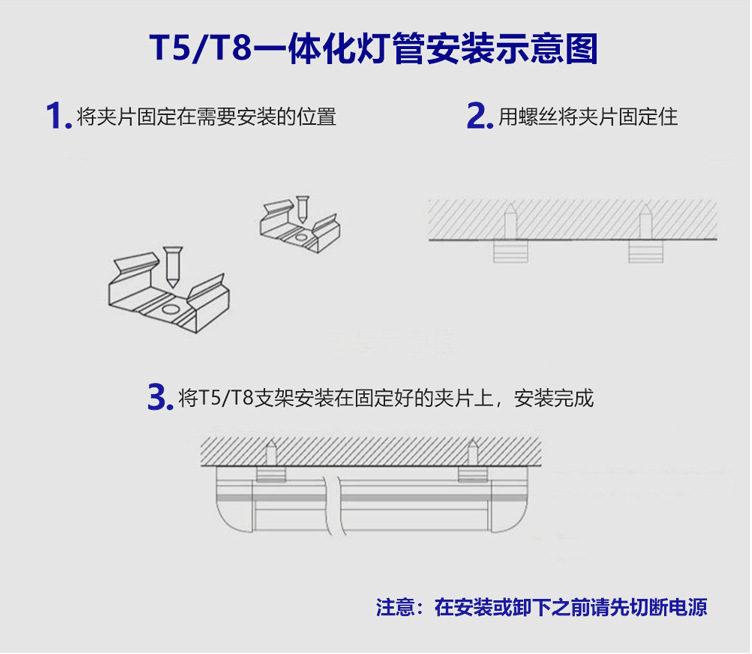 T5/T8一体化灯管安装示意图

1. 将夹片固定在需要安装的位置

2. 用螺丝将夹片固定住

3. 将T5/T8支架安装在固定好的夹片上，安装完成

注意：在安装或卸下之前请先切断电源