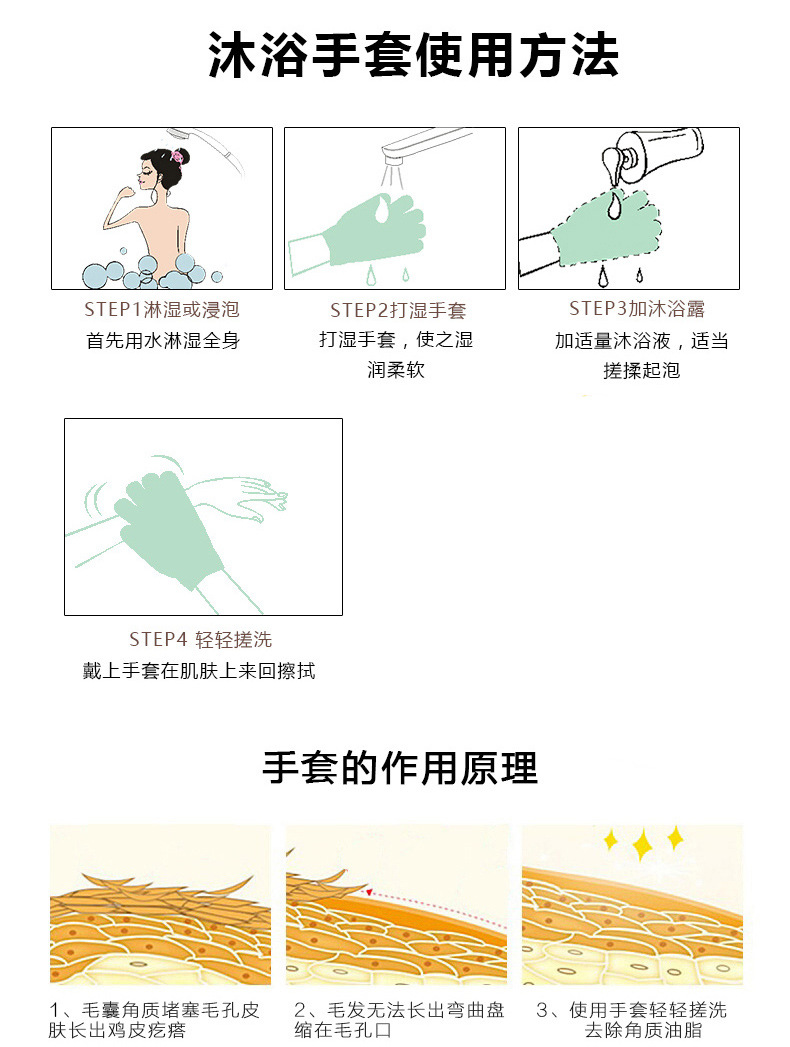 沐浴手套使用方法

STEP1淋湿或浸泡
首先用水淋湿全身

STEP2打湿手套
打湿手套，使之湿润柔软

STEP3加沐浴露
加适量沐浴液，适当搓揉起泡

STEP4 轻轻搓洗
戴上手套在肌肤上来回擦拭

手套的作用原理

1、毛囊角质堵塞毛孔皮肤长出鸡皮疙瘩

2、毛发无法长出弯曲盘缩在毛孔口

3、使用手套轻轻搓洗去除角质油脂