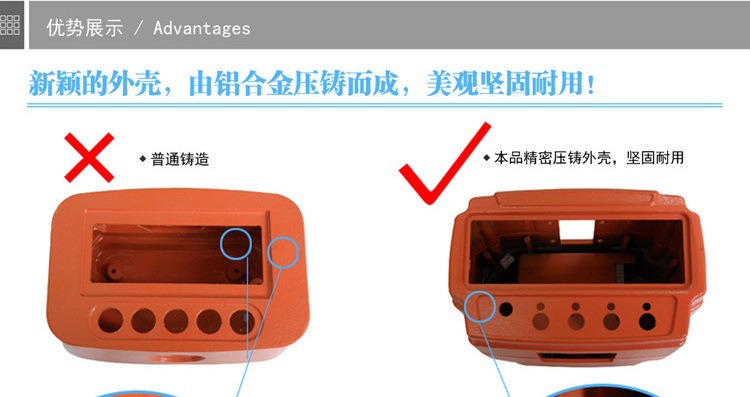 优势展示 / Advantages

新颖的外壳，由铝合金压铸而成，美观坚固耐用！

◆ 普通铸造

◆ 本品精密压铸外壳，坚固耐用