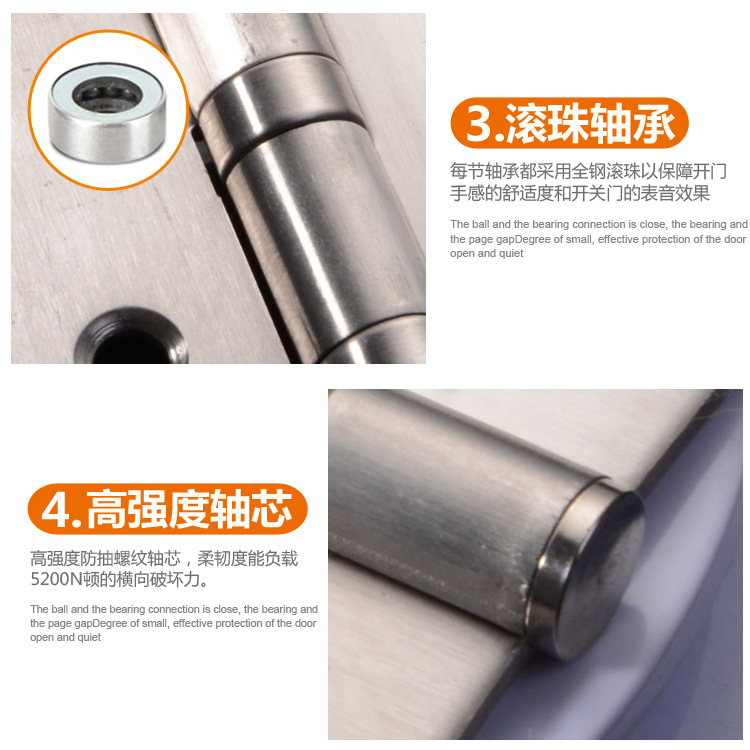 3.滚珠轴承

每节轴承都采用全钢滚珠以保障开门手感的舒适度和开关门的表音效果

The ball and the bearing connection is close, the bearing and the page gapDegree of small, effective protection of the door open and quiet

4.高强度轴芯

高强度防抽螺纹轴芯，柔韧度能负载5200N顿的横向破坏力。

The ball and the bearing connection is close, the bearing and the page gapDegree of small, effective protection of the door open and quiet