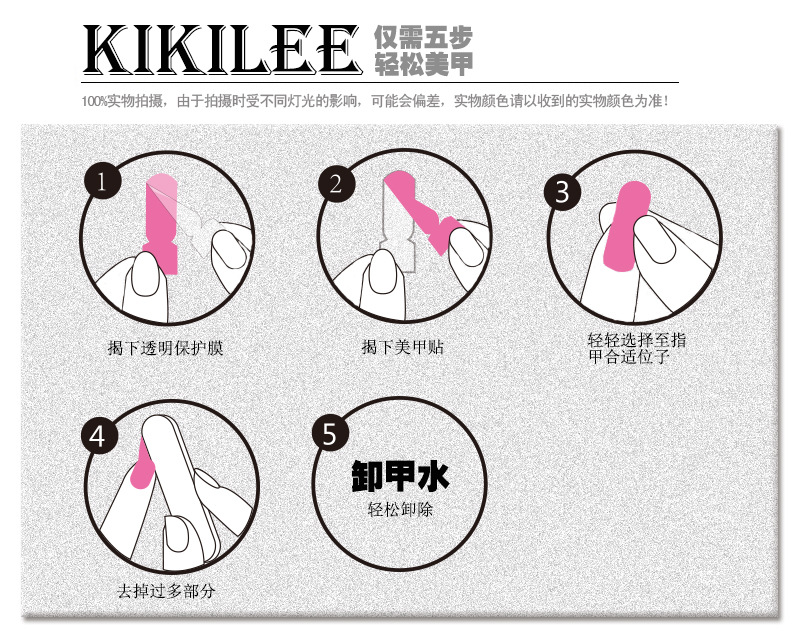 KIKILEE 仅需五步 轻松美甲

100%实物拍摄，由于拍摄时受不同灯光的影响，可能会偏差，实物颜色请以收到的实物颜色为准！

1
揭下透明保护膜

2
揭下美甲贴

3
轻轻选择至指甲合适位子

4
去掉过多部分

5
卸甲水
轻松卸除