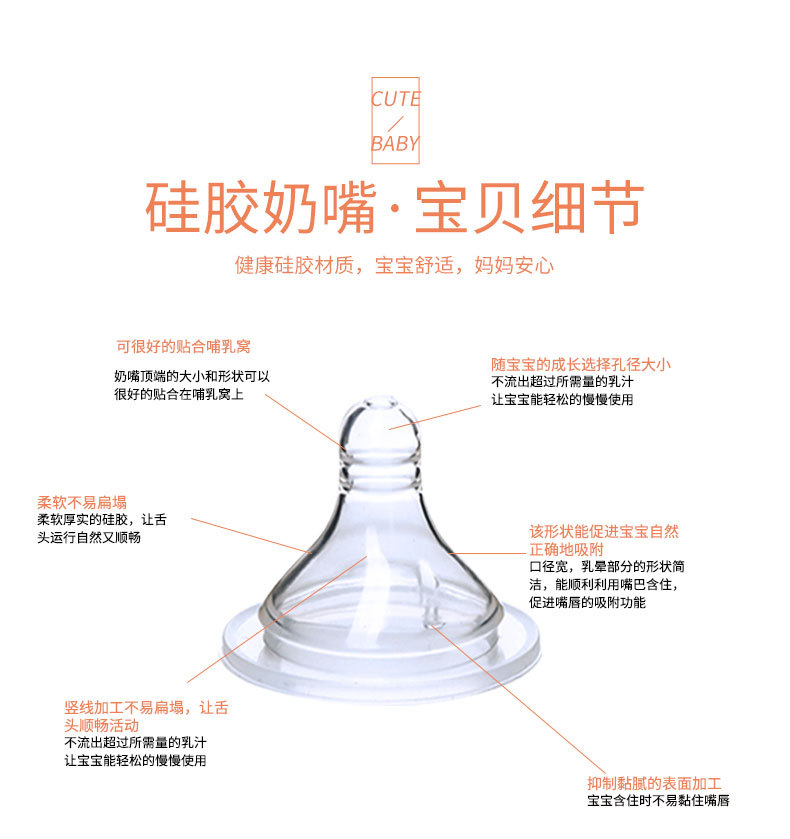 CUTE
/
BABY

硅胶奶嘴·宝贝细节

健康硅胶材质，宝宝舒适，妈妈安心

可很好的贴合哺乳窝

奶嘴顶端的大小和形状可以很好的贴合在哺乳窝上

随宝宝的成长选择孔径大小

不流出超过所需量的乳汁
让宝宝能轻松的慢慢使用

柔软不易扁塌

柔软厚实的硅胶，让舌头运行自然又顺畅

该形状能促进宝宝自然正确地吸附

口径宽，乳晕部分的形状简洁，能顺利利用嘴巴含住，促进嘴唇的吸附功能

竖线加工不易扁塌，让舌头顺畅活动

不流出超过所需量的乳汁
让宝宝能轻松的慢慢使用

抑制黏腻的表面加工

宝宝含住时不易黏住嘴唇