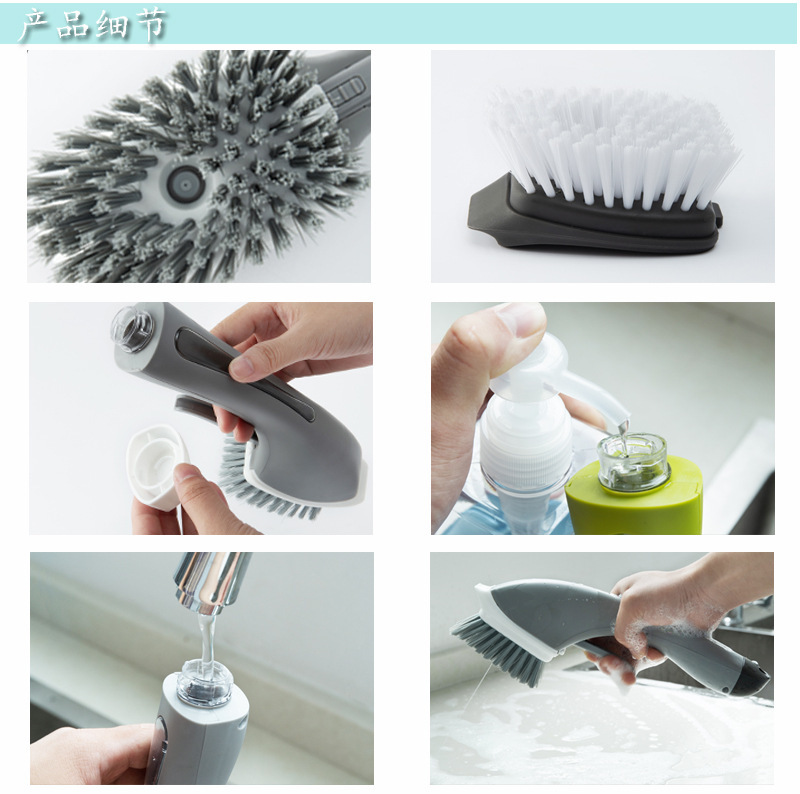 产品细节