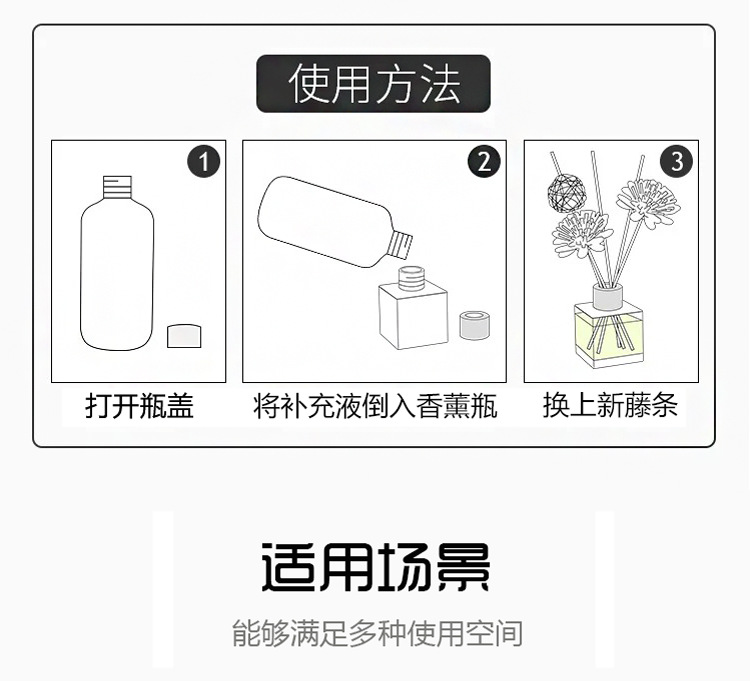 使用方法

1

打开瓶盖

2

将补充液倒入香薰瓶

3

换上新藤条

适用场景

能够满足多种使用空间