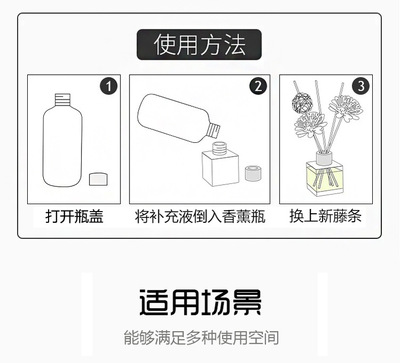 使用方法

1
打开瓶盖

2
将补充液倒入香薰瓶

3
换上新藤条

适用场景

能够满足多种使用空间