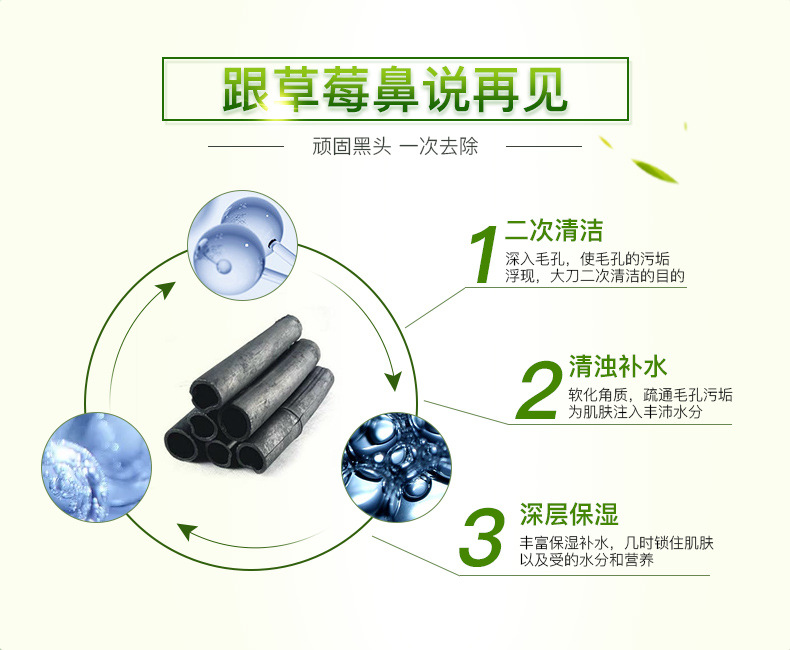 跟草莓鼻说再见

顽固黑头 一次去除

1 二次清洁
深入毛孔，使毛孔的污垢浮现，大刀二次清洁的目的

2 清浊补水
软化角质，疏通毛孔污垢为肌肤注入丰沛水分

3 深层保湿
丰富保湿补水，几时锁住肌肤以及受的水分和营养