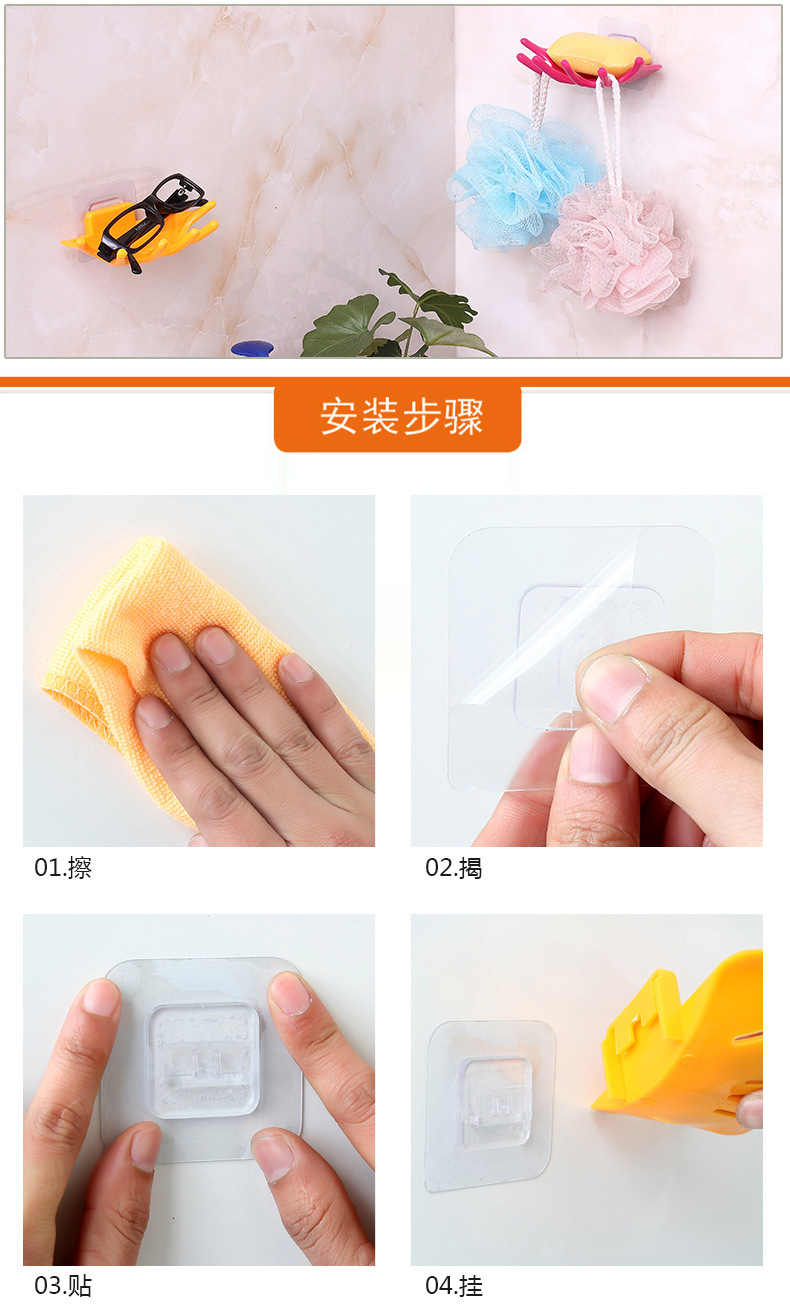 安装步骤

01.擦

02.揭

03.贴

04.挂