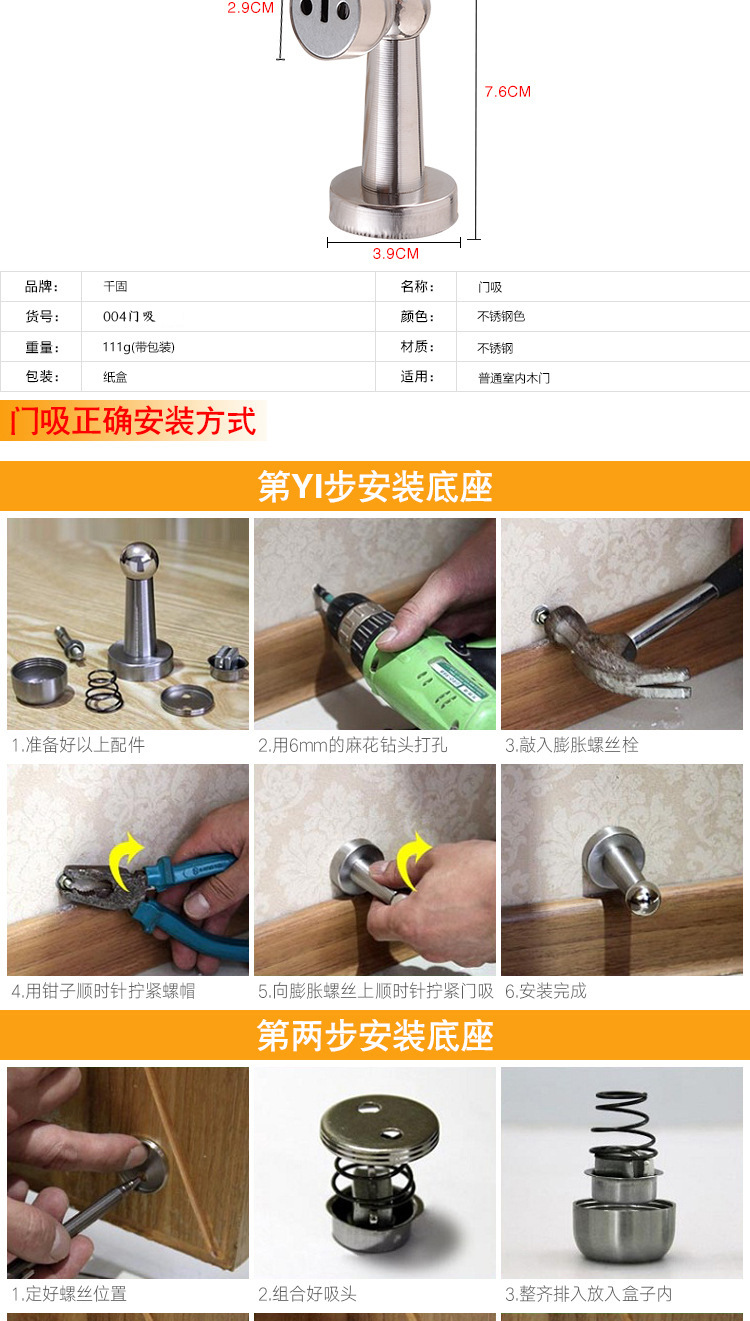 2.9CM

7.6CM

3.9CM

| 品牌: | 千固 | 名称: | 门吸 |
|---|---|---|---|
| 货号: | 004门吸 | 颜色: | 不锈钢色 |
| 重量: | 111g(带包装) | 材质: | 不锈钢 |
| 包装: | 纸盒 | 适用: | 普通室内木门 |

门吸正确安装方式

第YI步安装底座

1.准备好以上配件

2.用6mm的麻花钻头打孔

3.敲入膨胀螺丝栓

4.用钳子顺时针拧紧螺帽

5.向膨胀螺丝上顺时针拧紧门吸

6.安装完成

第两步安装底座

1.定好螺丝位置

2.组合好吸头

3.整齐排入放入盒子内