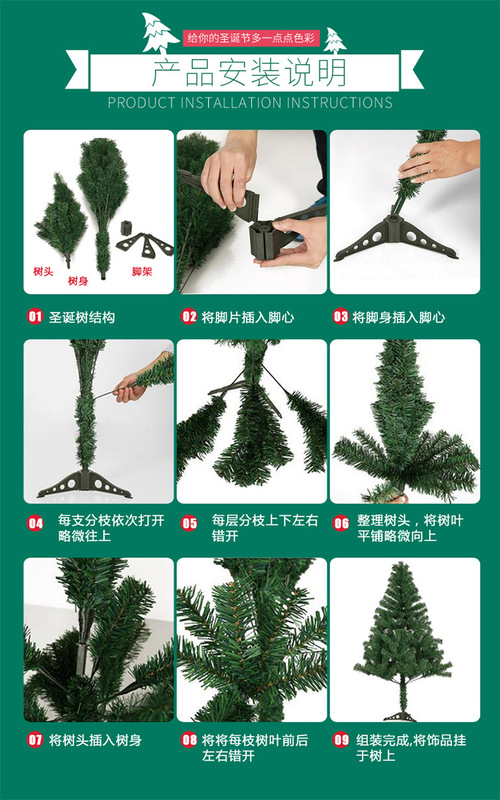 给你的圣诞节多一点点色彩

产品安装说明

PRODUCT INSTALLATION INSTRUCTIONS

树头 树身 脚架

01 圣诞树结构

02 将脚片插入脚心

03 将脚身插入脚心

04 每支分枝依次打开略微往上

05 每层分枝上下左右错开

06 整理树头，将树叶平铺略微向上

07 将树头插入树身

08 将将每枝树叶前后左右错开

09 组装完成,将饰品挂于树上