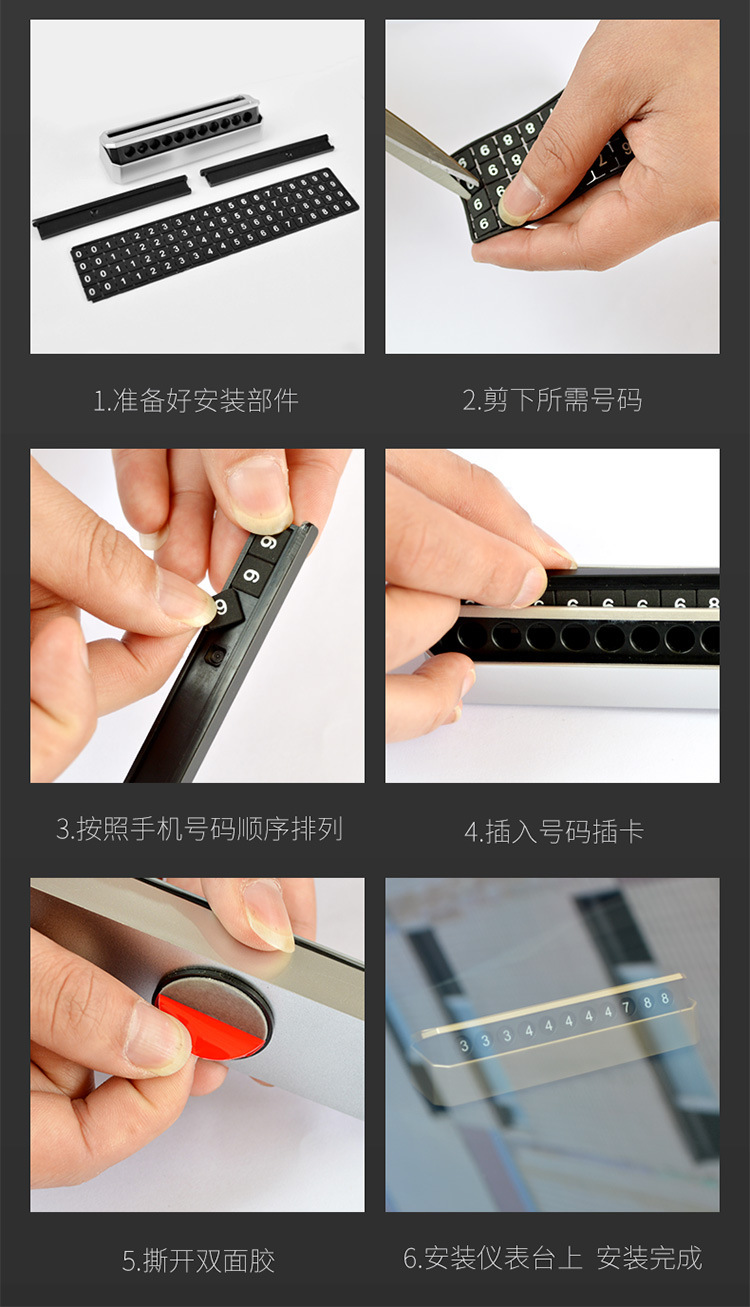 1.准备好安装部件

2.剪下所需号码

3.按照手机号码顺序排列

4.插入号码插卡

5.撕开双面胶

6.安装仪表台上 安装完成