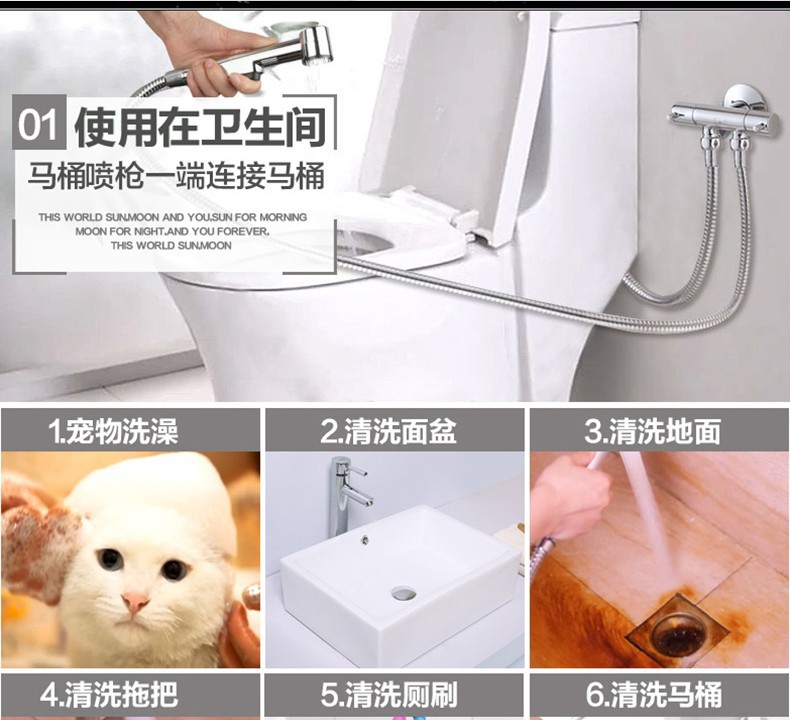 01 使用在卫生间

马桶喷枪一端连接马桶

THIS WORLD SUN.MOON AND YOU.SUN FOR MORNING MOON FOR NIGHT.AND YOU FOREVER. THIS WORLD SUN.MOON

1.宠物洗澡

2.清洗面盆

3.清洗地面

4.清洗拖把

5.清洗厕刷

6.清洗马桶