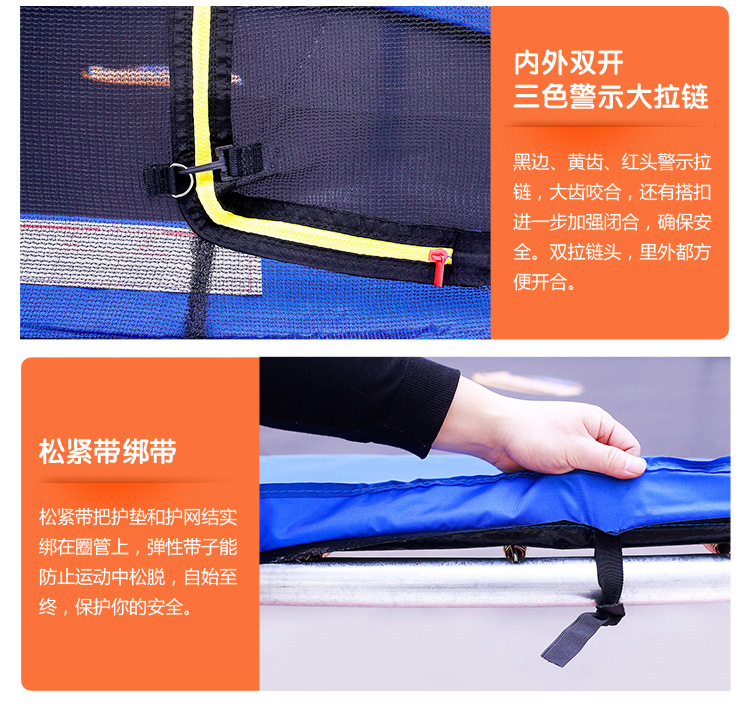 内外双开
三色警示大拉链

黑边、黄齿、红头警示拉链，大齿咬合，还有搭扣进一步加强闭合，确保安全。双拉链头，里外都方便开合。

松紧带绑带

松紧带把护垫和护网结实绑在圈管上，弹性带子能防止运动中松脱，自始至终，保护你的安全。