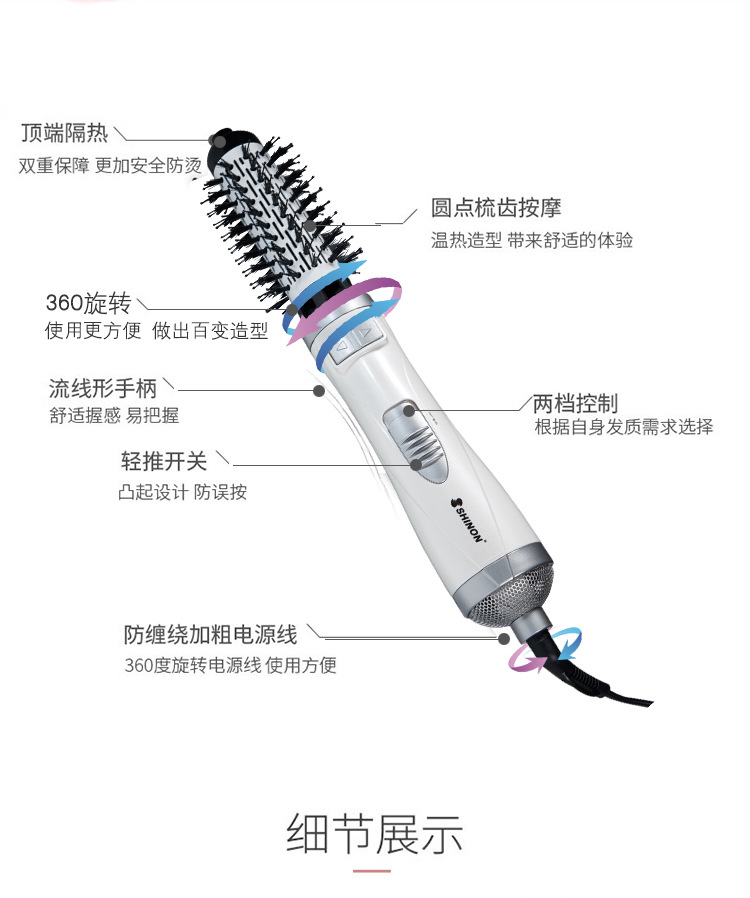 顶端隔热
双重保障 更加安全防烫

圆点梳齿按摩
温热造型 带来舒适的体验

360旋转
使用更方便 做出百变造型

流线形手柄
舒适握感 易把握

两档控制
根据自身发质需求选择

轻推开关
凸起设计 防误按

SHINON

防缠绕加粗电源线
360度旋转电源线 使用方便

细节展示