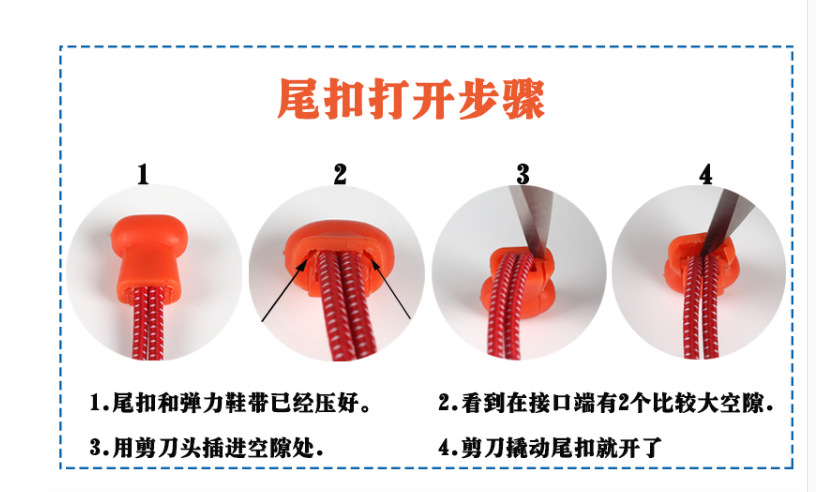 尾扣打开步骤

1

2

3

4

1.尾扣和弹力鞋带已经压好。

2.看到在接口端有2个比较大空隙.

3.用剪刀头插进空隙处.

4.剪刀撬动尾扣就开了