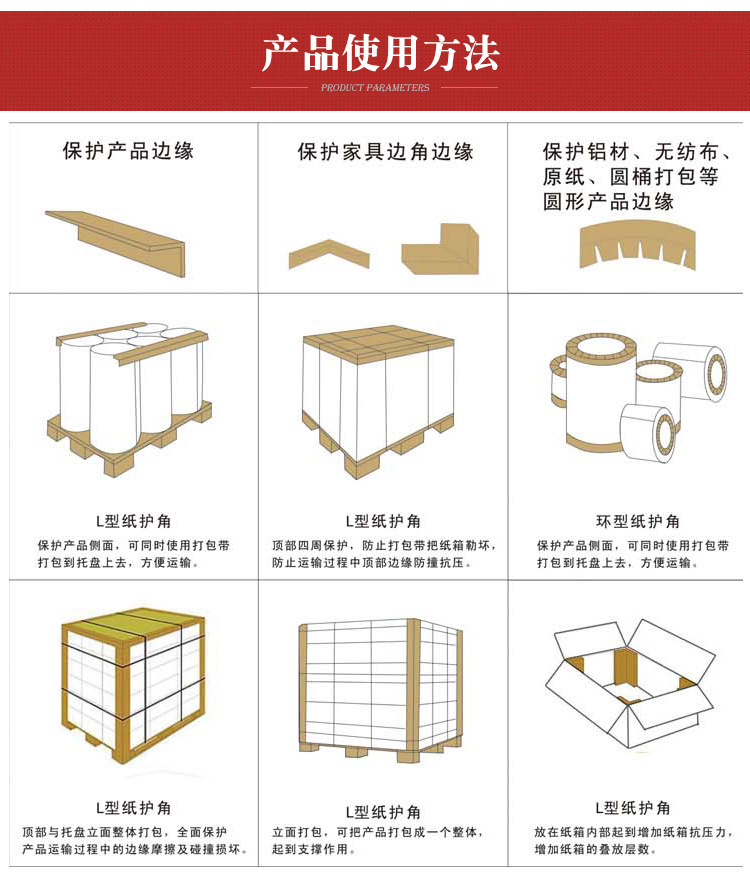 产品使用方法

PRODUCT PARAMETERS

保护产品边缘

保护家具边角边缘

保护铝材、无纺布、原纸、圆桶打包等圆形产品边缘

L型纸护角

保护产品侧面，可同时使用打包带打包到托盘上去，方便运输。

L型纸护角

顶部四周保护，防止打包带把纸箱勒坏，防止运输过程中顶部边缘防撞抗压。

环型纸护角

保护产品侧面，可同时使用打包带打包到托盘上去，方便运输。

L型纸护角

顶部与托盘立面整体打包，全面保护产品运输过程中的边缘摩擦及碰撞损坏。

L型纸护角

立面打包，可把产品打包成一个整体，起到支撑作用。

L型纸护角

放在纸箱内部起到增加纸箱抗压力，增加纸箱的叠放层数。