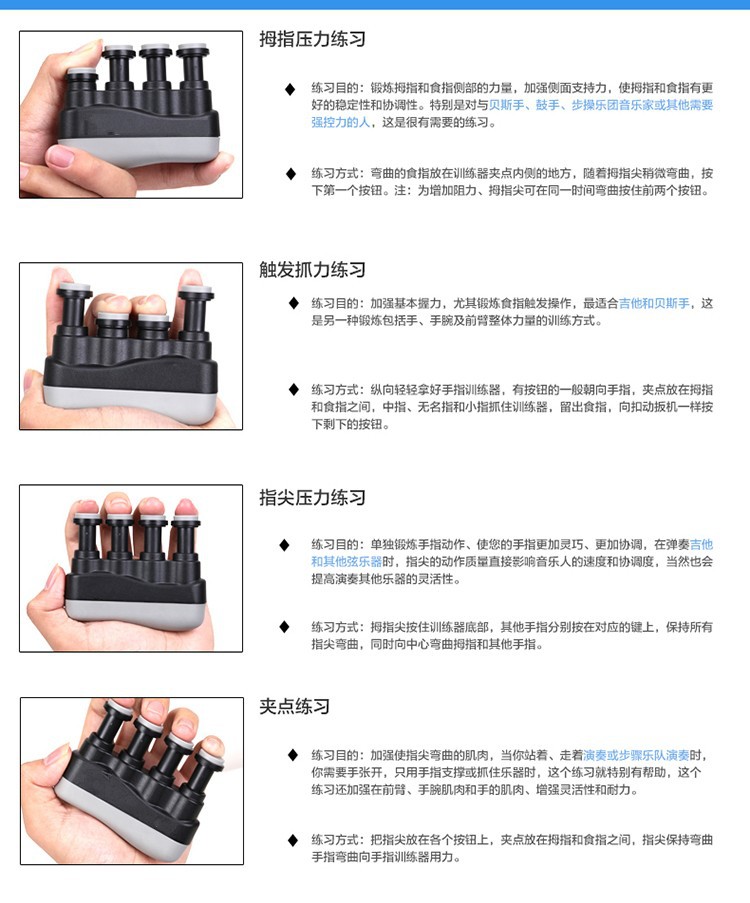 拇指压力练习

◆ 练习目的：锻炼拇指和食指侧部的力量，加强侧面支持力，使拇指和食指有更好的稳定性和协调性。特别是对与贝斯手、鼓手、步操乐团音乐家或其他需要强控力的人，这是很有需要的练习。

◆ 练习方式：弯曲的食指放在训练器夹点内侧的地方，随着拇指尖稍微弯曲，按下第一个按钮。注：为增加阻力、拇指尖可在同一时间弯曲按住前两个按钮。

触发抓力练习

◆ 练习目的：加强基本握力，尤其锻炼食指触发操作，最适合吉他和贝斯手，这是另一种锻炼包括手、手腕及前臂整体力量的训练方式。

◆ 练习方式：纵向轻轻拿好手指训练器，有按钮的一般朝向手指，夹点放在拇指和食指之间，中指、无名指和小指抓住训练器，留出食指，向扣动扳机一样按下剩下的按钮。

指尖压力练习

◆ 练习目的：单独锻炼手指动作、使您的手指更加灵巧、更加协调，在弹奏吉他和其他弦乐器时，指尖的动作质量直接影响音乐人的速度和协调度，当然也会提高演奏其他乐器的灵活性。

◆ 练习方式：拇指尖按住训练器底部，其他手指分别按在对应的键上，保持所有指尖弯曲，同时向中心弯曲拇指和其他手指。

夹点练习

◆ 练习目的：加强使指尖弯曲的肌肉，当你站着、走着演奏或步骤乐队演奏时，你需要手张开，只用手指支撑或抓住乐器时，这个练习就特别有帮助，这个练习还加强在前臂、手腕肌肉和手的肌肉、增强灵活性和耐力。

◆ 练习方式：把指尖放在各个按钮上，夹点放在拇指和食指之间，指尖保持弯曲手指弯曲向手指训练器用力。