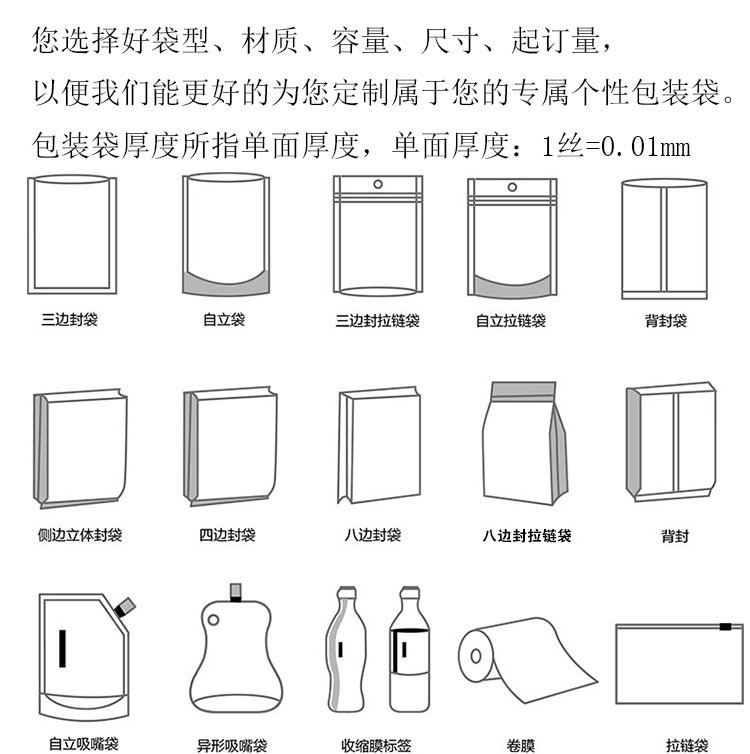 您选择好袋型、材质、容量、尺寸、起订量，
以便我们能更好的为您定制属于您的专属个性包装袋。
包装袋厚度所指单面厚度，单面厚度：1丝=0.01mm

三边封袋 自立袋 三边封拉链袋 自立拉链袋 背封袋

侧边立体封袋 四边封袋 八边封袋 八边封拉链袋 背封

自立吸嘴袋 异形吸嘴袋 收缩膜标签 卷膜 拉链袋