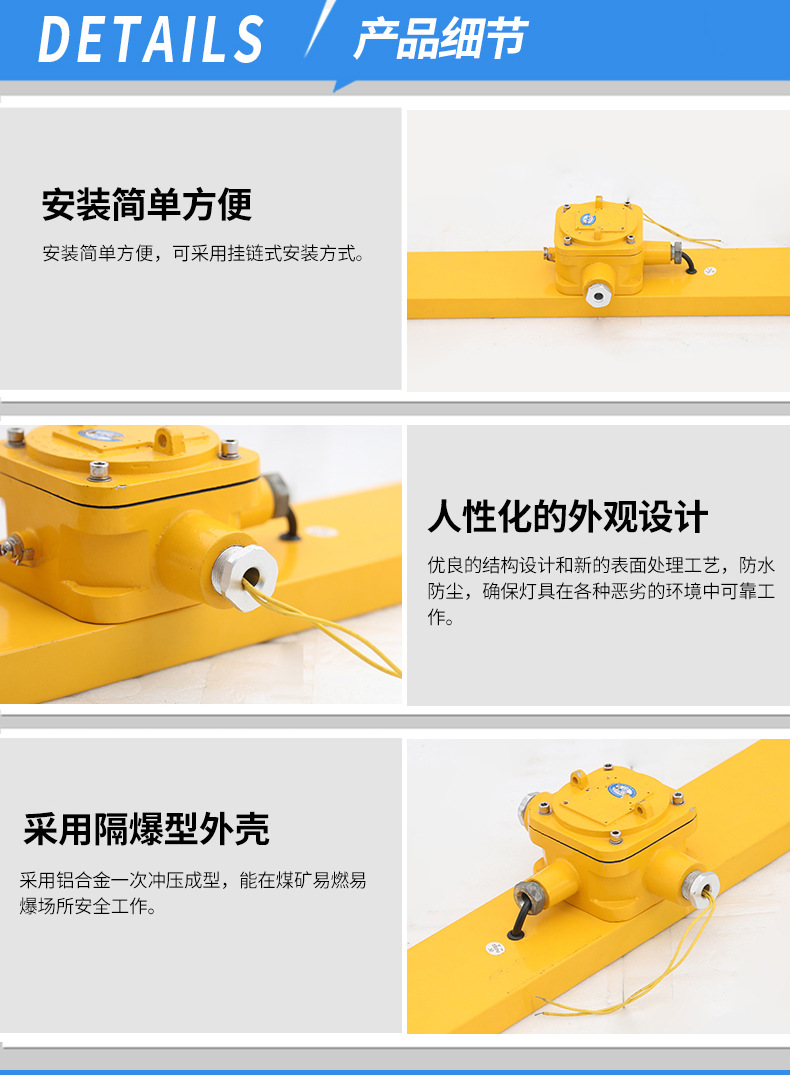 DETAILS 产品细节

安装简单方便

安装简单方便，可采用挂链式安装方式。

人性化的外观设计

优良的结构设计和新的表面处理工艺，防水防尘，确保灯具在各种恶劣的环境中可靠工作。

采用隔爆型外壳

采用铝合金一次冲压成型，能在煤矿易燃易爆场所安全工作。