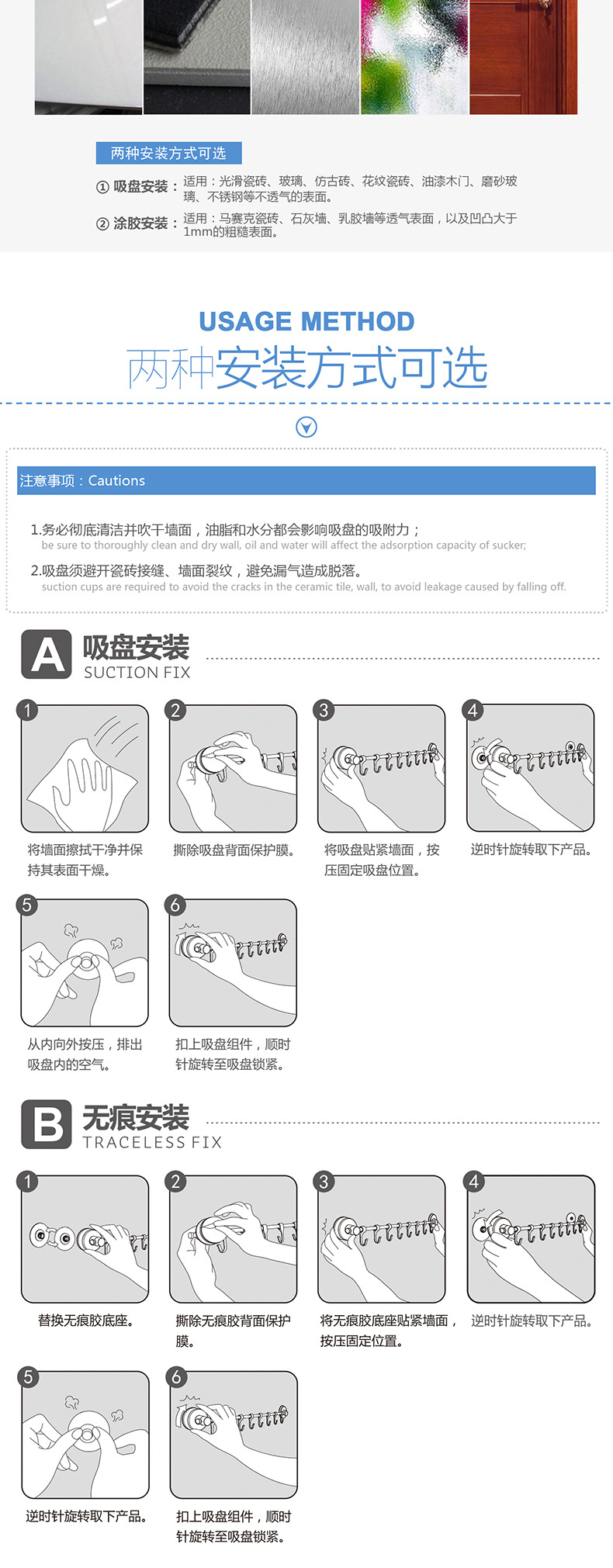 两种安装方式可选

① 吸盘安装：适用：光滑瓷砖、玻璃、仿古砖、花纹瓷砖、油漆木门、磨砂玻璃、不锈钢等不透气的表面。

② 涂胶安装：适用：马赛克瓷砖、石灰墙、乳胶墙等透气表面，以及凹凸大于1mm的粗糙表面。

USAGE METHOD
两种安装方式可选

注意事项：Cautions

1.务必彻底清洁并吹干墙面，油脂和水分都会影响吸盘的吸附力；
be sure to thoroughly clean and dry wall, oil and water will affect the adsorption capacity of sucker;

2.吸盘须避开瓷砖接缝、墙面裂纹，避免漏气造成脱落。
suction cups are required to avoid the cracks in the ceramic tile, wall, to avoid leakage caused by falling off.

A 吸盘安装
SUCTION FIX

1
将墙面擦拭干净并保持其表面干燥。

2
撕除吸盘背面保护膜。

3
将吸盘贴紧墙面，按压固定吸盘位置。

4
逆时针旋转取下产品。

5
从内向外按压，排出吸盘内的空气。

6
扣上吸盘组件，顺时针旋转至吸盘锁紧。

B 无痕安装
TRACELESS FIX

1
替换无痕胶底座。

2
撕除无痕胶背面保护膜。

3
将无痕胶底座贴紧墙面，按压固定位置。

4
逆时针旋转取下产品。

5
逆时针旋转取下产品。

6
扣上吸盘组件，顺时针旋转至吸盘锁紧。