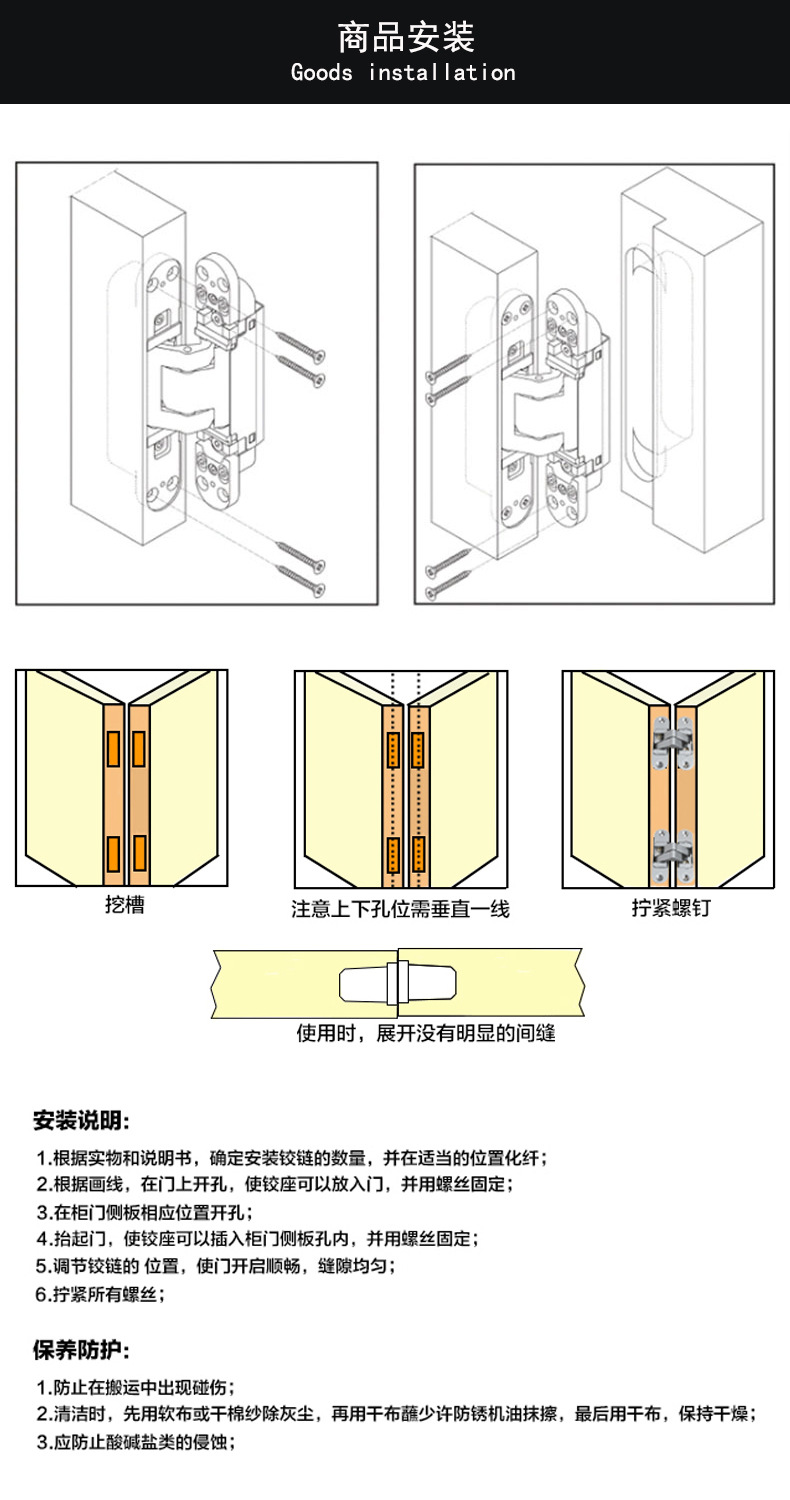 商品安装
Goods installation

挖槽

注意上下孔位需垂直一线

拧紧螺钉

使用时，展开没有明显的间缝

安装说明:

1.根据实物和说明书，确定安装铰链的数量，并在适当的位置化纤；
2.根据画线，在门上开孔，使铰座可以放入门，并用螺丝固定；
3.在柜门侧板相应位置开孔；
4.抬起门，使铰座可以插入柜门侧板孔内，并用螺丝固定；
5.调节铰链的 位置，使门开启顺畅，缝隙均匀；
6.拧紧所有螺丝；

保养防护:

1.防止在搬运中出现碰伤；
2.清洁时，先用软布或干棉纱除灰尘，再用干布蘸少许防锈机油抹擦，最后用干布，保持干燥；
3.应防止酸碱盐类的侵蚀；