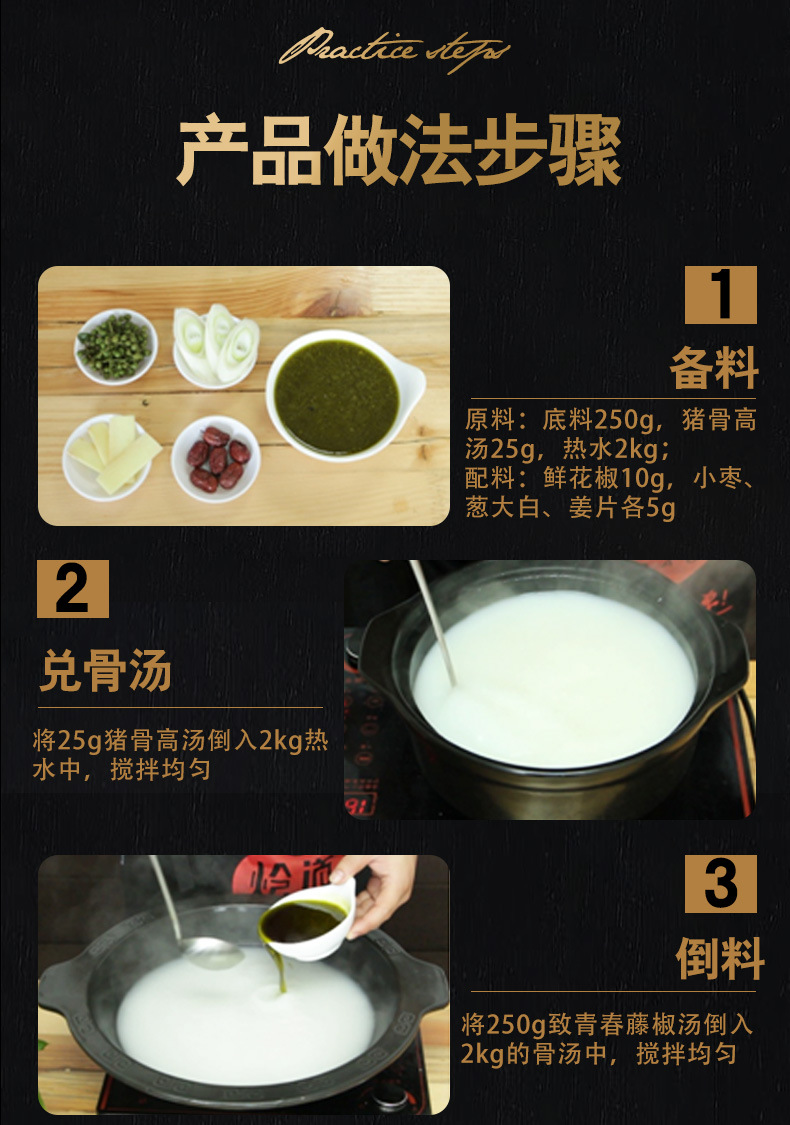 Practice steps

产品做法步骤

1

备料

原料：底料250g，猪骨高汤25g，热水2kg；
配料：鲜花椒10g，小枣、葱大白、姜片各5g

2

兑骨汤

将25g猪骨高汤倒入2kg热水中，搅拌均匀

3

倒料

将250g致青春藤椒汤倒入2kg的骨汤中，搅拌均匀