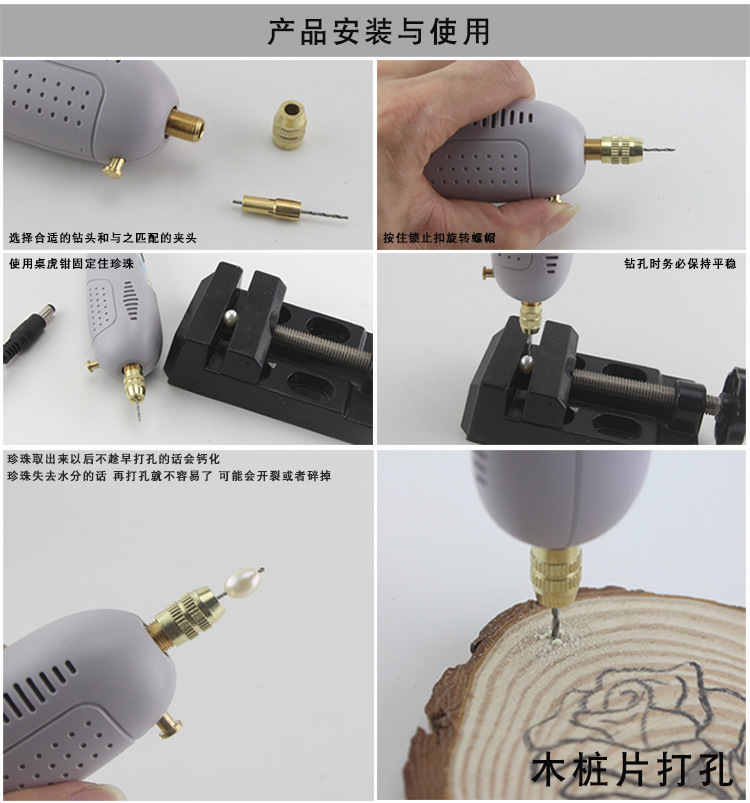 产品安装与使用

选择合适的钻头和与之匹配的夹头

按住锁止扣旋转螺帽

使用桌虎钳固定住珍珠

钻孔时务必保持平稳

珍珠取出来以后不趁早打孔的话会钙化
珍珠失去水分的话 再打孔就不容易了 可能会开裂或者碎掉

木桩片打孔