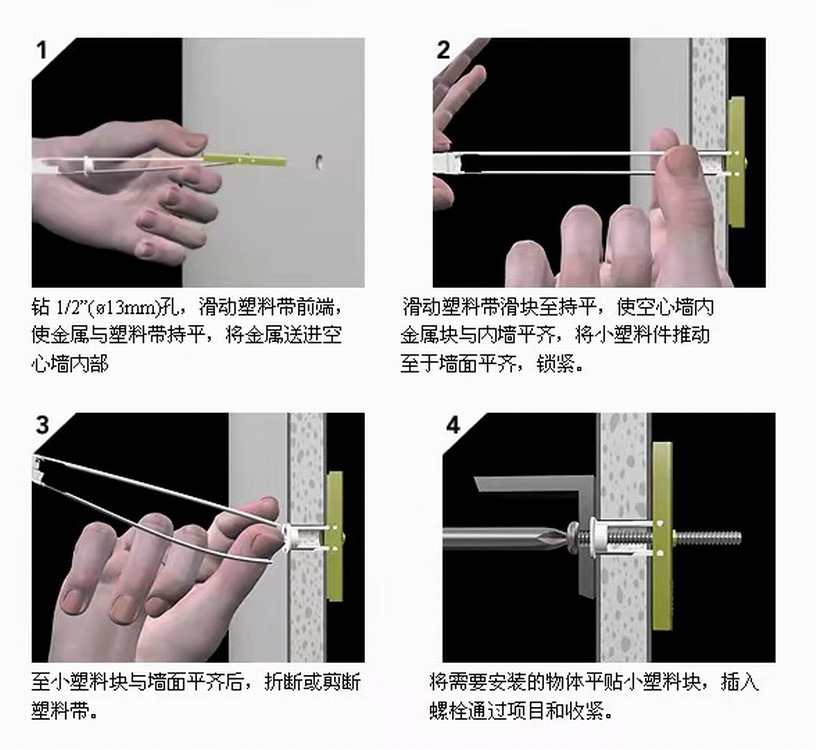 1

钻 1/2"(ø13mm)孔，滑动塑料带前端，使金属与塑料带持平，将金属送进空心墙内部

2

滑动塑料带滑块至持平，使空心墙内金属块与内墙平齐，将小塑料件推动至于墙面平齐，锁紧。

3

至小塑料块与墙面平齐后，折断或剪断塑料带。

4

将需要安装的物体平贴小塑料块，插入螺栓通过项目和收紧。