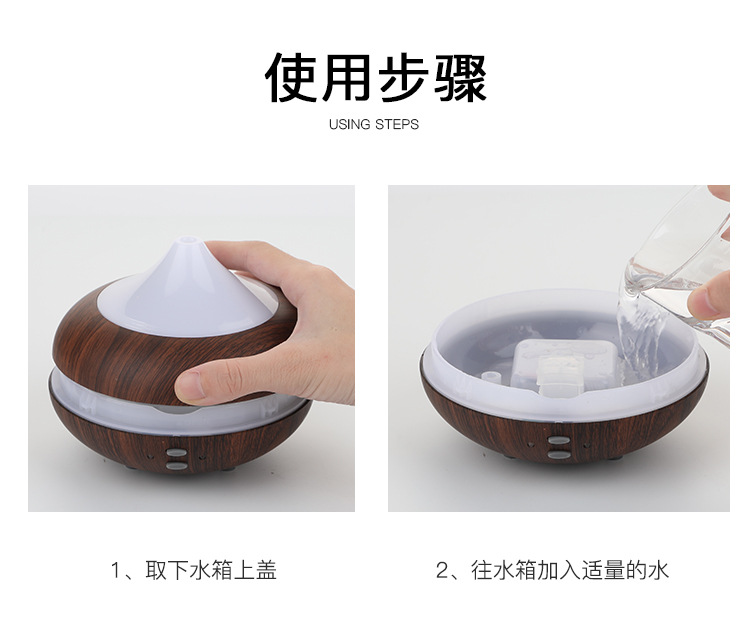 使用步骤

USING STEPS

1、取下水箱上盖

2、往水箱加入适量的水