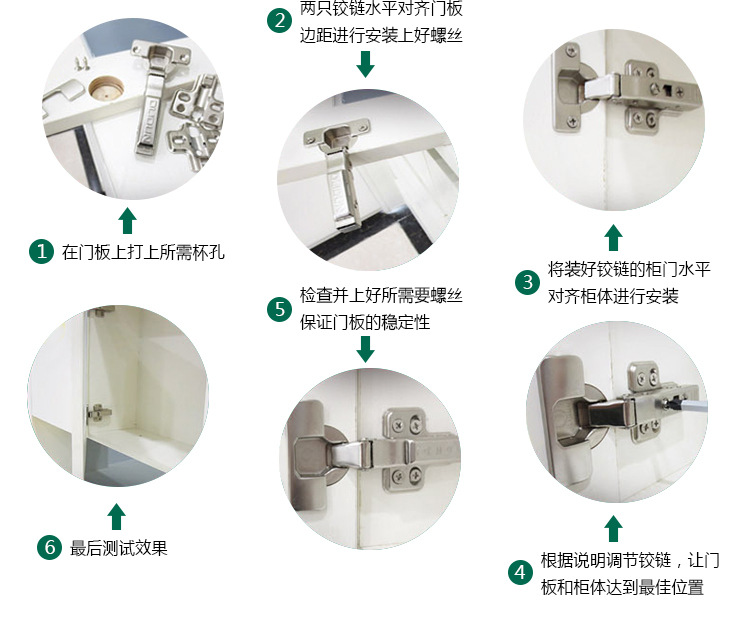 1 在门板上打上所需杯孔

2 两只铰链水平对齐门板边距进行安装上好螺丝

3 将装好铰链的柜门水平对齐柜体进行安装

4 根据说明调节铰链，让门板和柜体达到最佳位置

5 检查并上好所需要螺丝保证门板的稳定性

6 最后测试效果