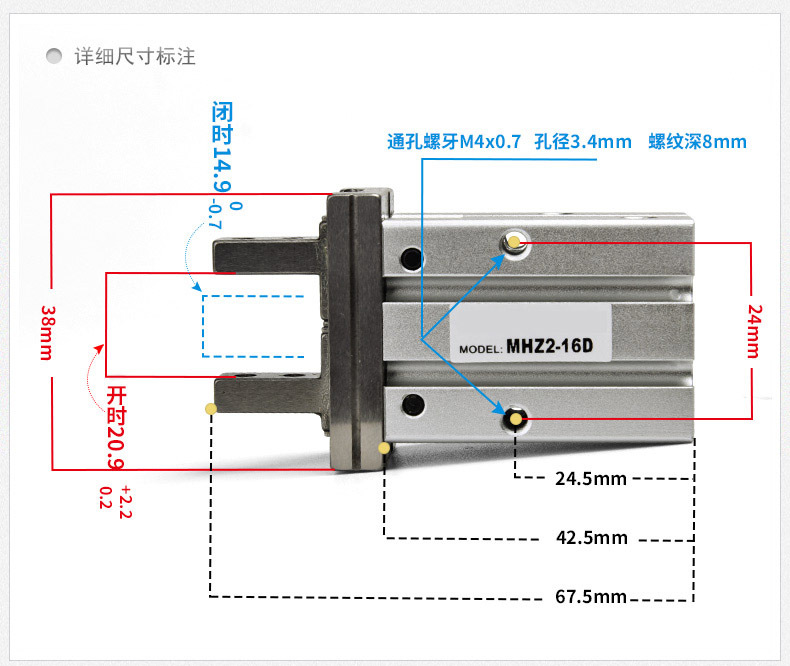 详细尺寸标注

闭时14.9 $^{0}_{-0.7}$

通孔螺牙M4x0.7 孔径3.4mm 螺纹深8mm

38mm

24mm

MODEL: MHZ2-16D

开时20.9 $^{+2.2}_{0.2}$

24.5mm

42.5mm

67.5mm