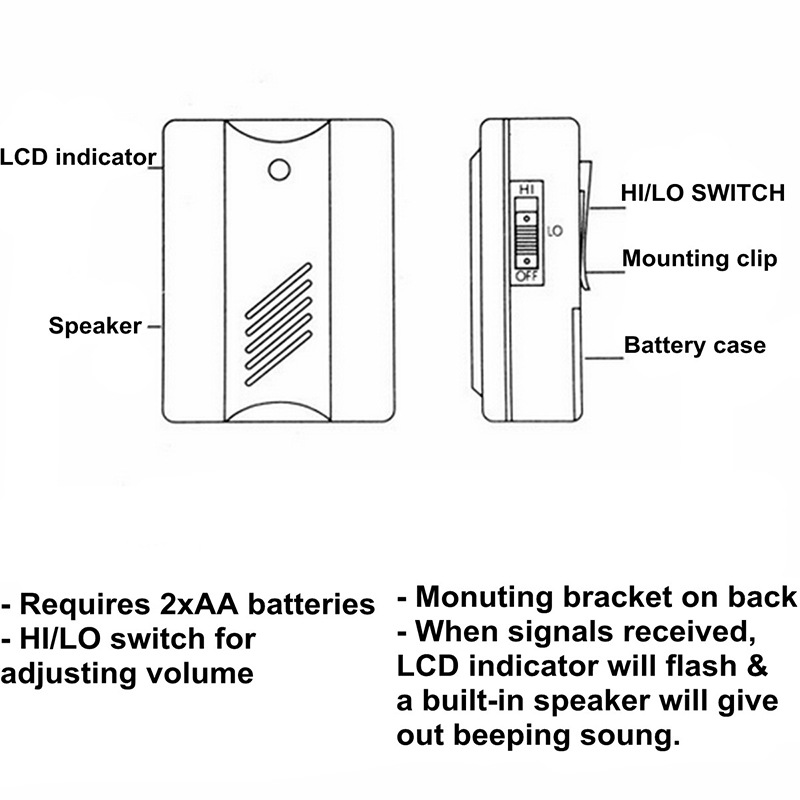 LCD indicator

Speaker

HI

LO

OFF

HI/LO SWITCH

Mounting clip

Battery case

- Requires 2xAA batteries
- HI/LO switch for adjusting volume

- Monuting bracket on back
- When signals received, LCD indicator will flash & a built-in speaker will give out beeping soung.