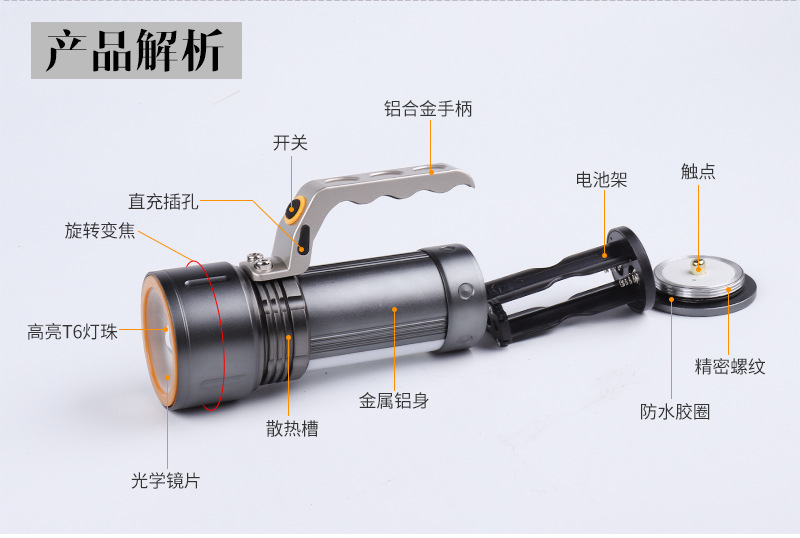 产品解析

铝合金手柄

开关

直充插孔

旋转变焦

电池架

触点

高亮T6灯珠

精密螺纹

金属铝身

防水胶圈

散热槽

光学镜片