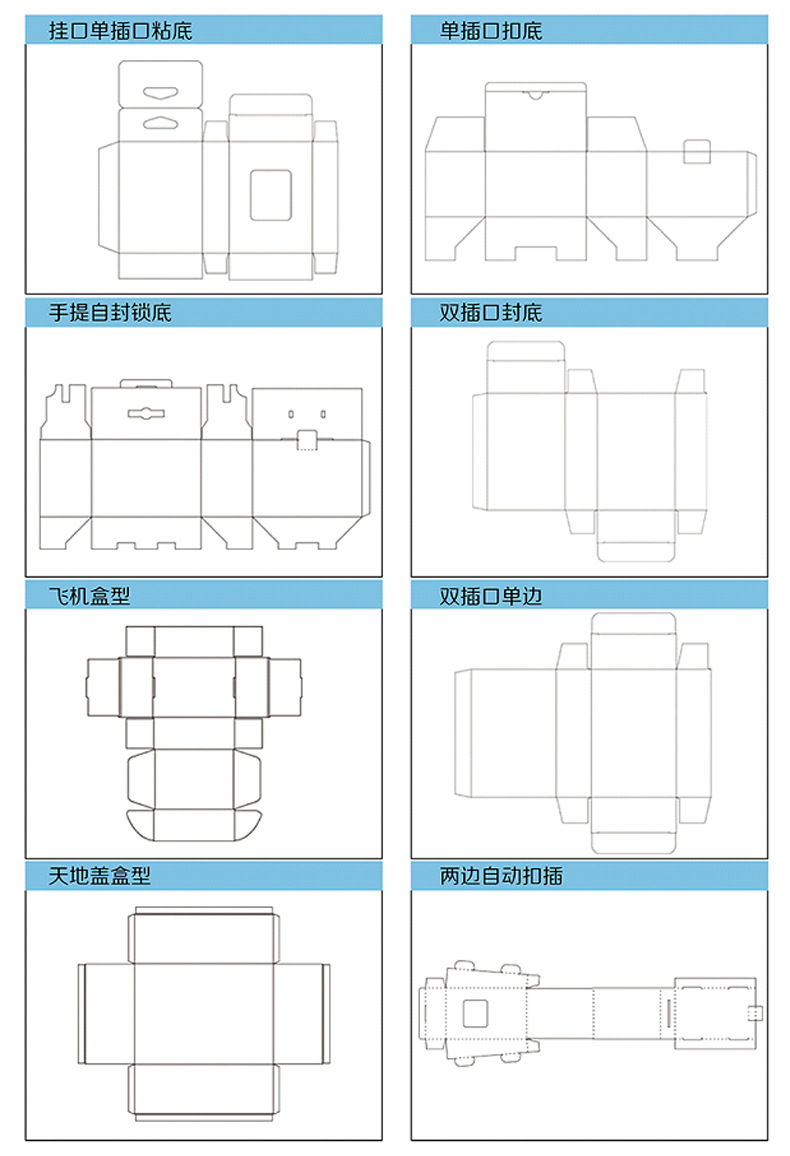 挂口单插口粘底

单插口扣底

手提自封锁底

双插口封底

飞机盒型

双插口单边

天地盖盒型

两边自动扣插