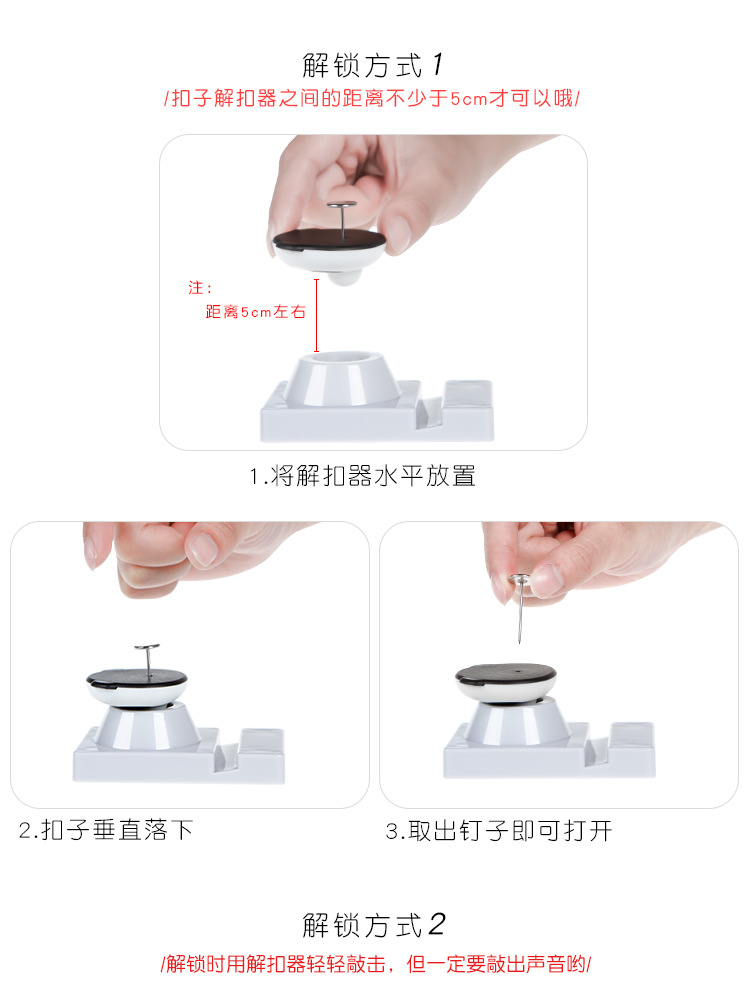 解锁方式1

/扣子解扣器之间的距离不少于5cm才可以哦/

注：
距离5cm左右

1.将解扣器水平放置

2.扣子垂直落下

3.取出钉子即可打开

解锁方式2

/解锁时用解扣器轻轻敲击，但一定要敲出声音哟/