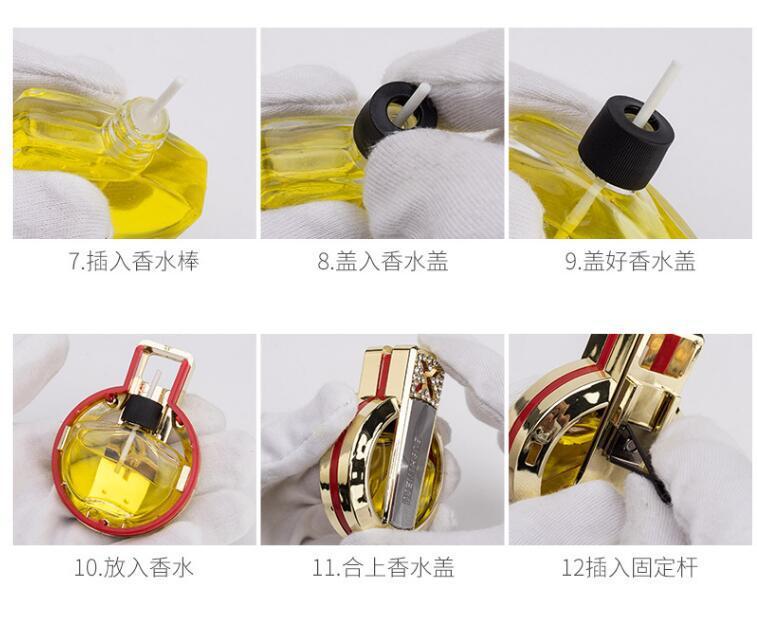 7.插入香水棒

8.盖入香水盖

9.盖好香水盖

10.放入香水

11.合上香水盖

12插入固定杆